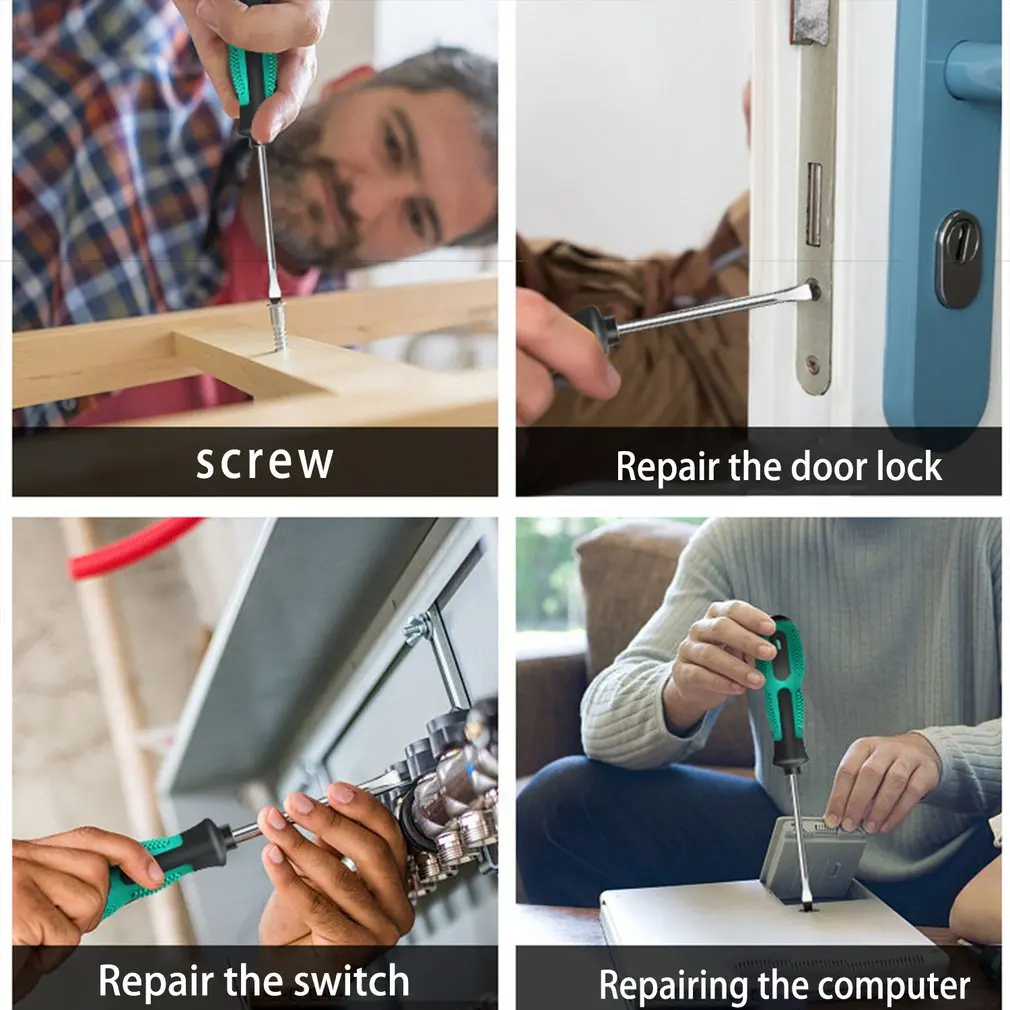 screw

Repair the door lock

Repair the switch

Repairing the computer