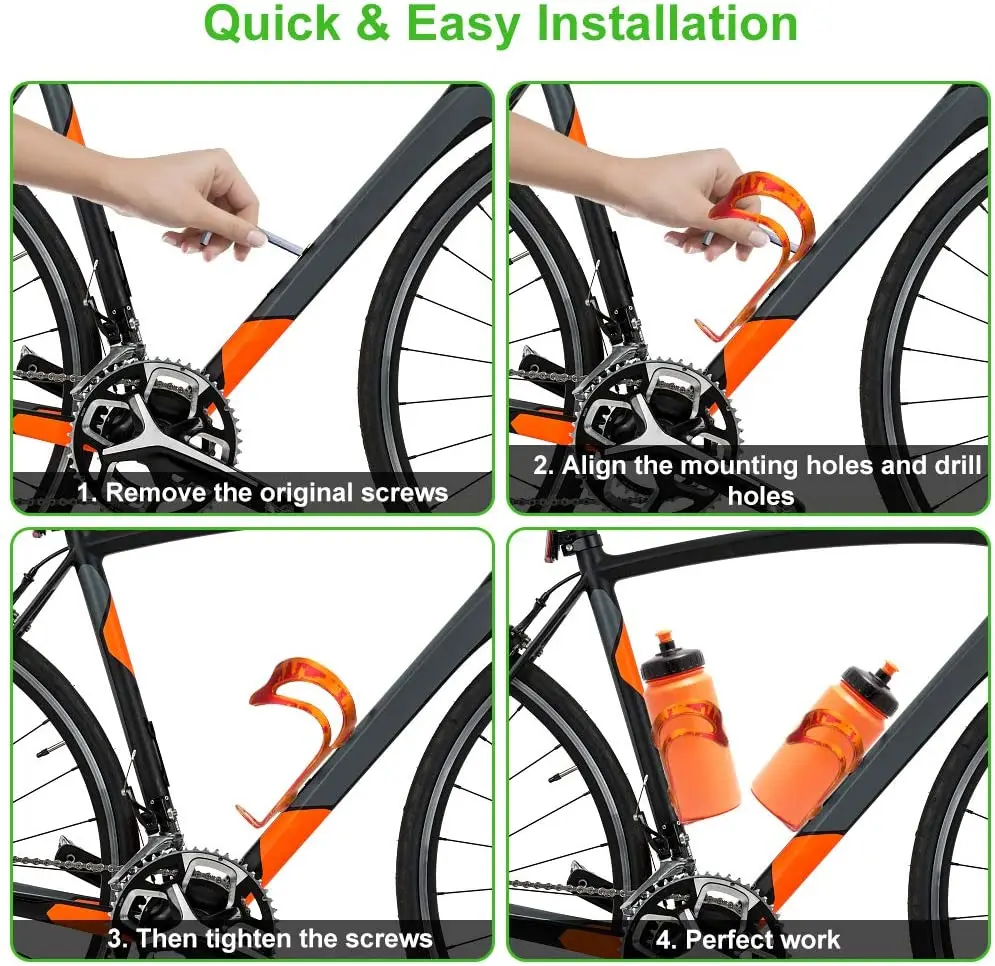 Quick & Easy Installation

1. Remove the original screws

2. Align the mounting holes and drill holes

3. Then tighten the screws

4. Perfect work