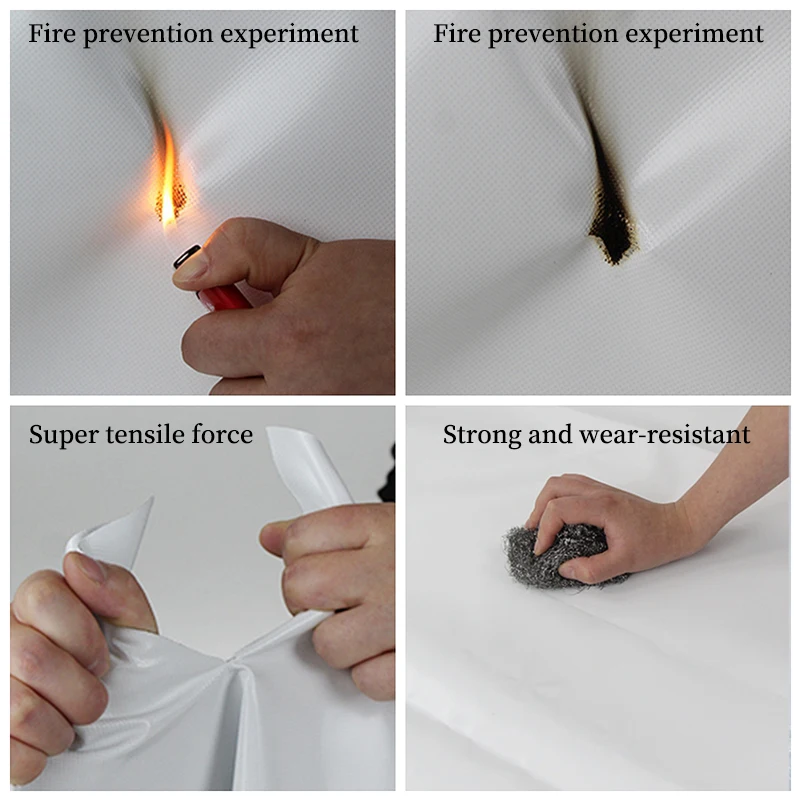 Fire prevention experiment

Fire prevention experiment

Super tensile force

Strong and wear-resistant