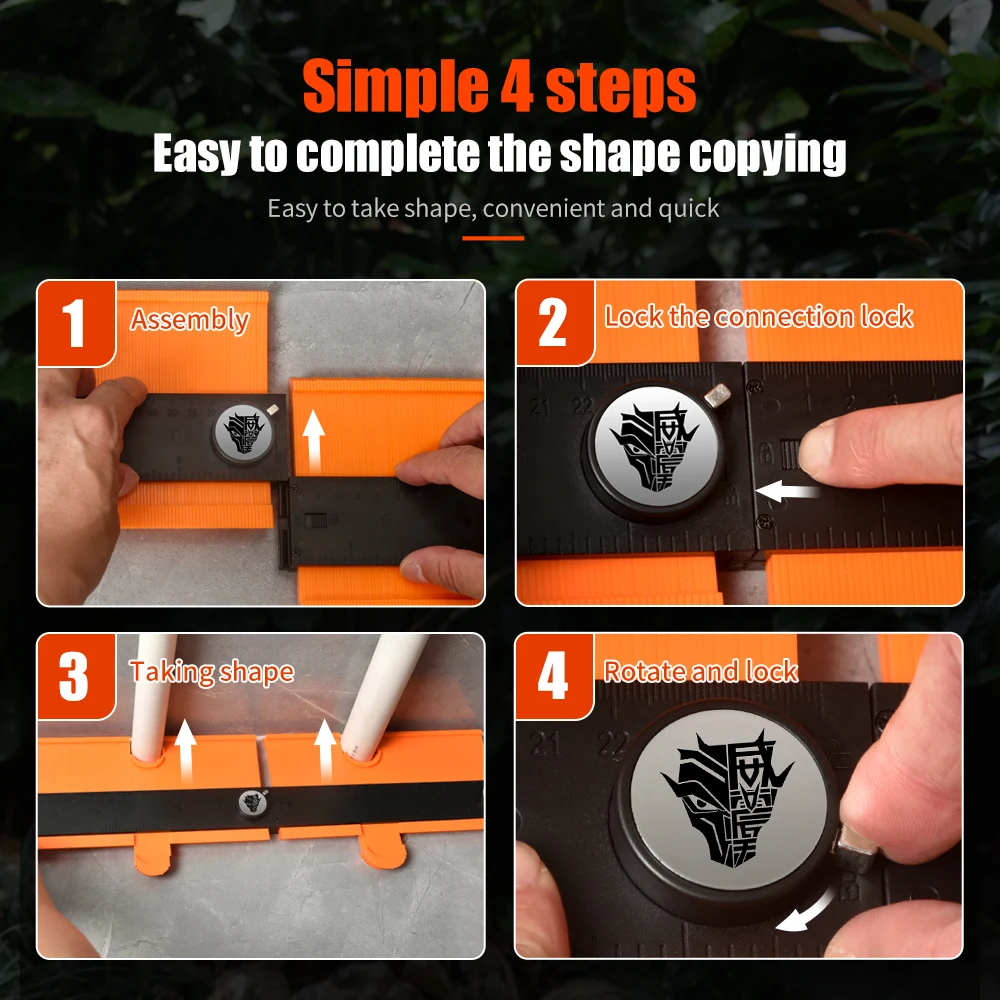 Simple 4 steps
Easy to complete the shape copying
Easy to take shape, convenient and quick

1 Assembly

2 Lock the connection lock

21 22

3 Taking shape

4 Rotate and lock

21 22