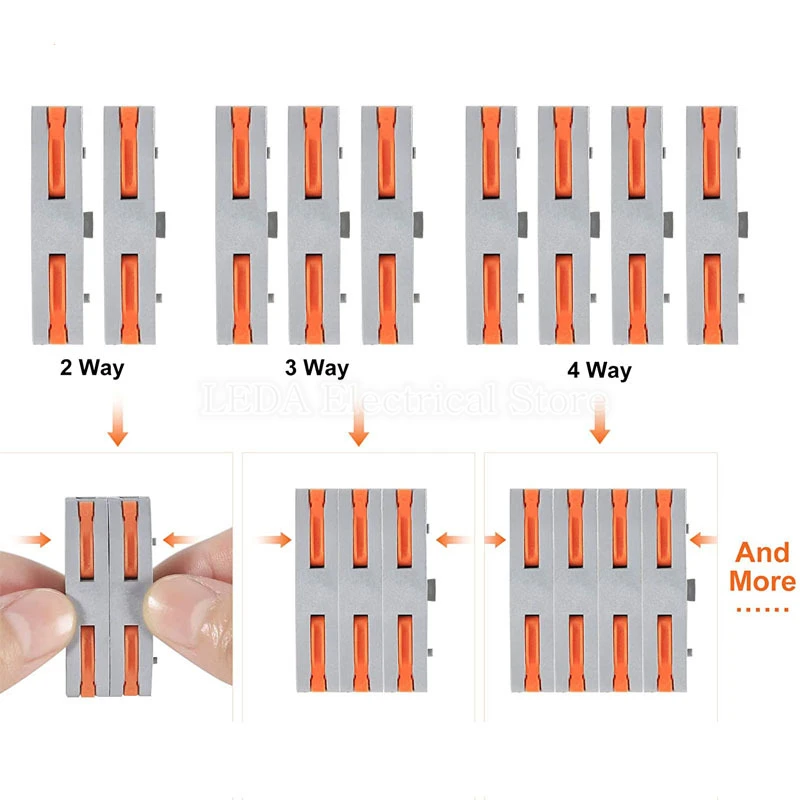 2 Way

3 Way

4 Way

LEDA Electrical Store

And More
......