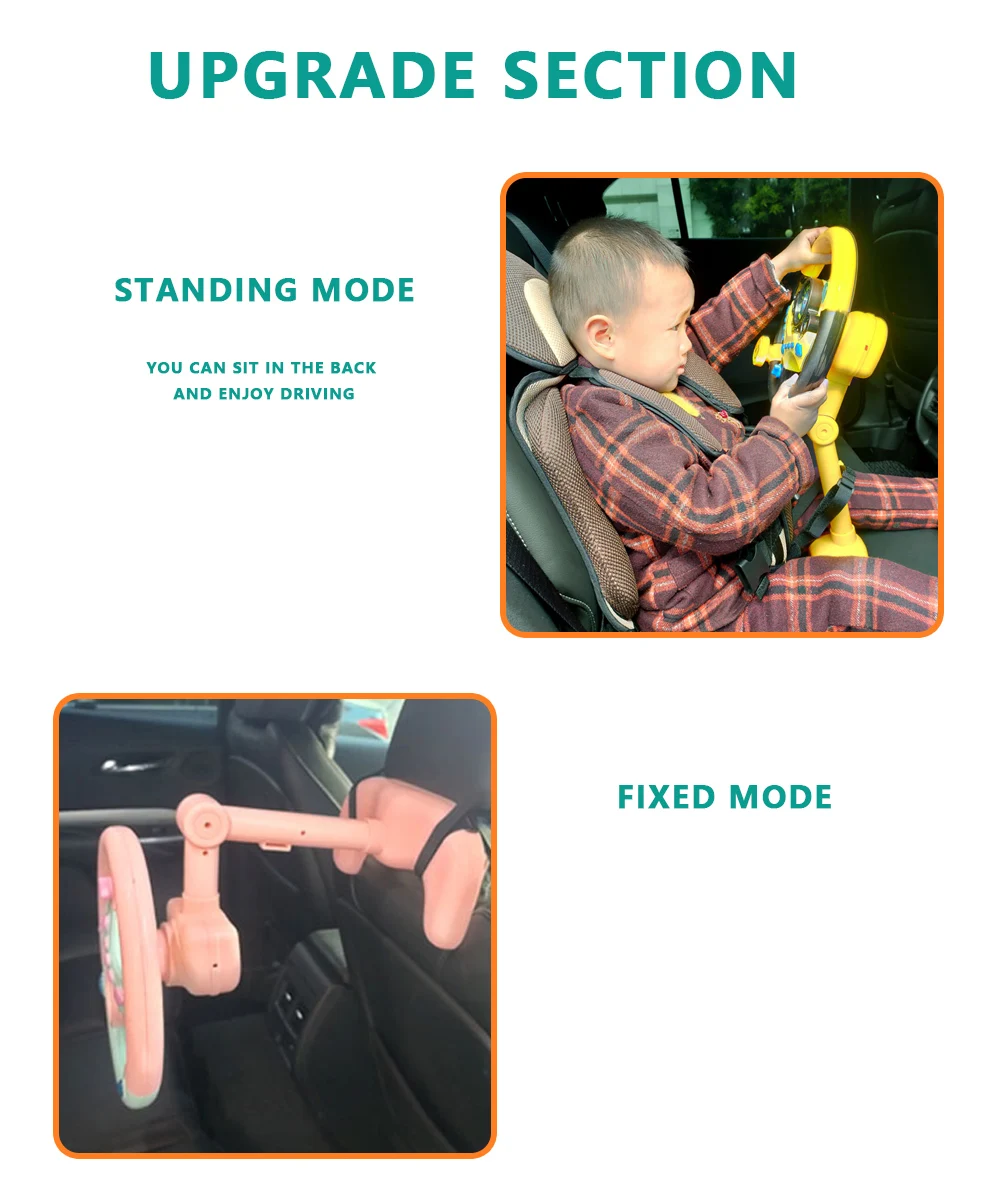 UPGRADE SECTION

STANDING MODE

YOU CAN SIT IN THE BACK AND ENJOY DRIVING

FIXED MODE