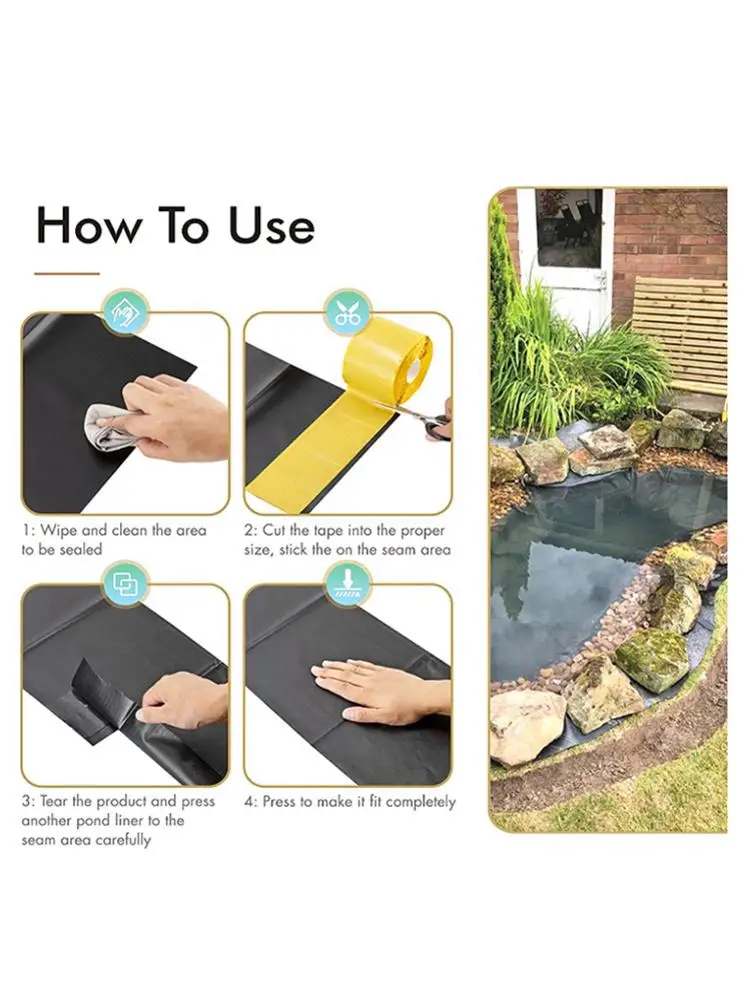 How To Use

1: Wipe and clean the area to be sealed

2: Cut the tape into the proper size, stick the on the seam area

3: Tear the product and press another pond liner to the seam area carefully

4: Press to make it fit completely