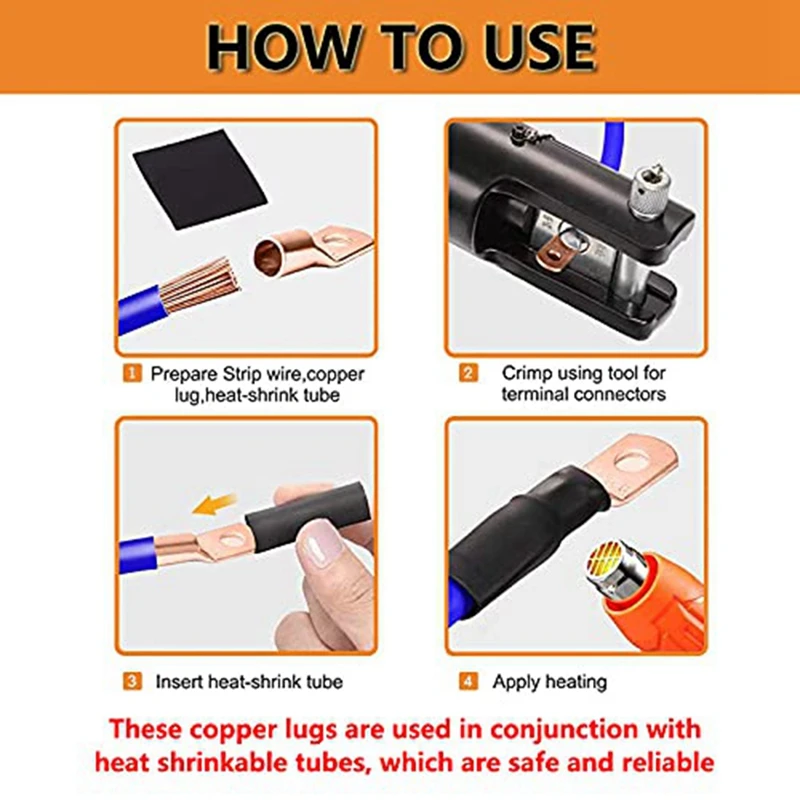 HOW TO USE

1 Prepare Strip wire,copper lug,heat-shrink tube

2 Crimp using tool for terminal connectors

3 Insert heat-shrink tube

4 Apply heating

These copper lugs are used in conjunction with heat shrinkable tubes, which are safe and reliable