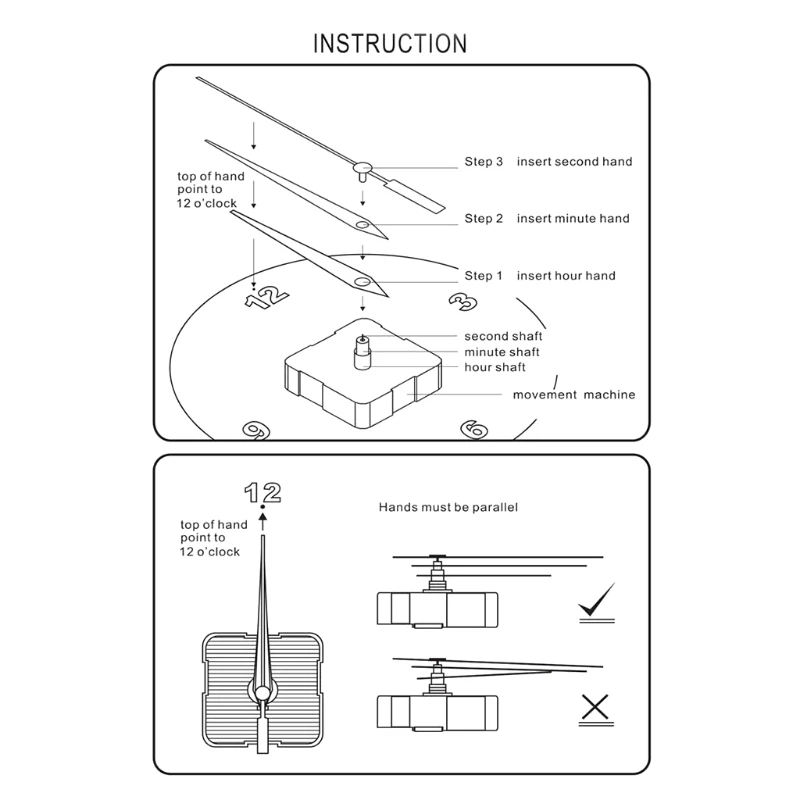 INSTRUCTION

top of hand point to 12 o'clock

Step 3 insert second hand

Step 2 insert minute hand

Step 1 insert hour hand

12

3

second shaft

minute shaft

hour shaft

movement machine

9

6

12

top of hand point to 12 o'clock

Hands must be parallel