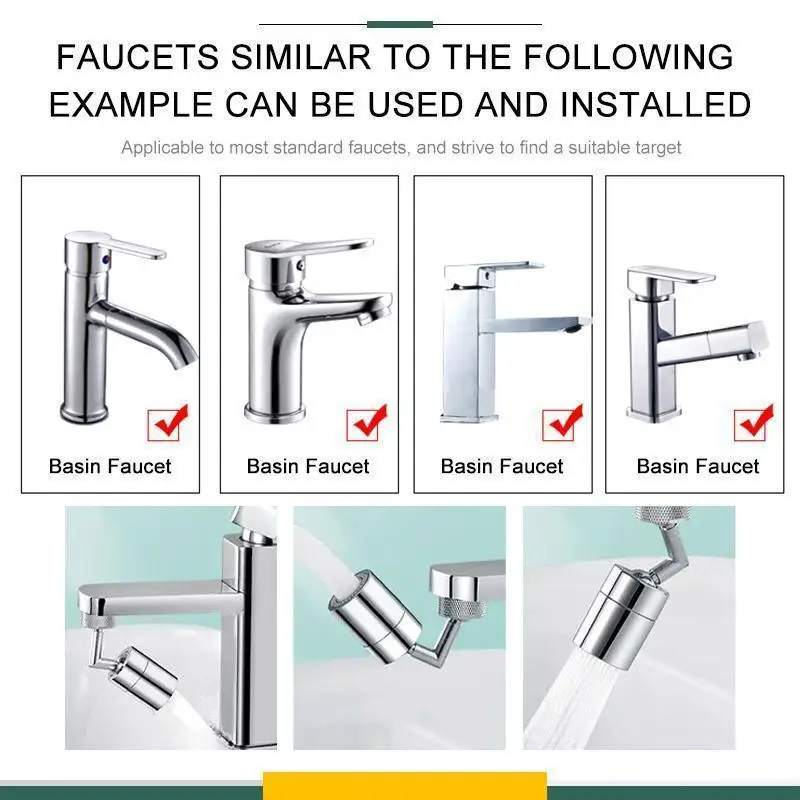 FAUCETS SIMILAR TO THE FOLLOWING EXAMPLE CAN BE USED AND INSTALLED

Applicable to most standard faucets, and strive to find a suitable target

Basin Faucet

Basin Faucet

Basin Faucet

Basin Faucet