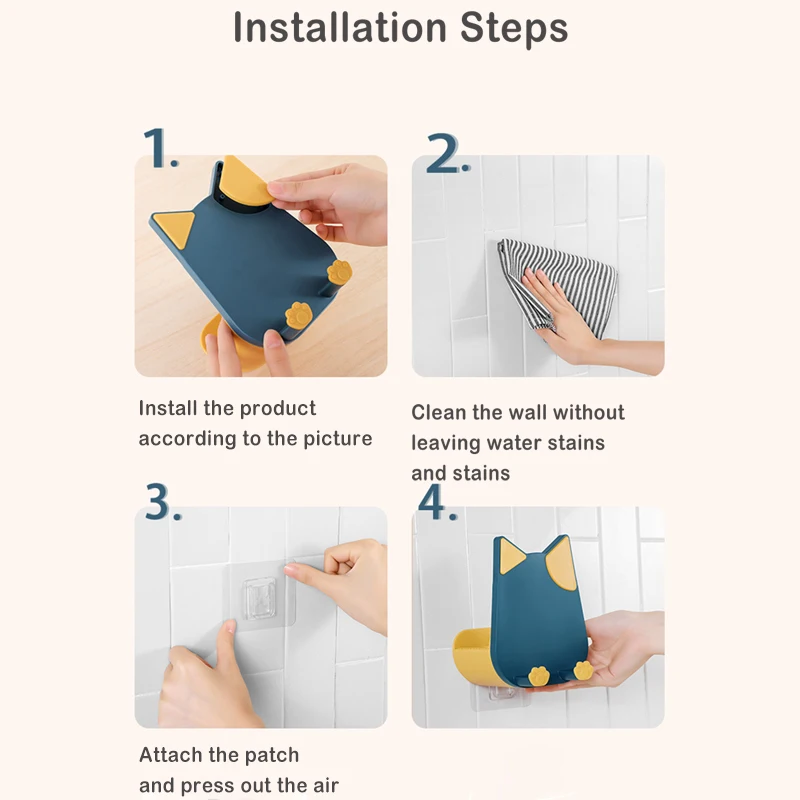 Installation Steps

1.

Install the product according to the picture

2.

Clean the wall without leaving water stains and stains

3.

Attach the patch and press out the air

4.