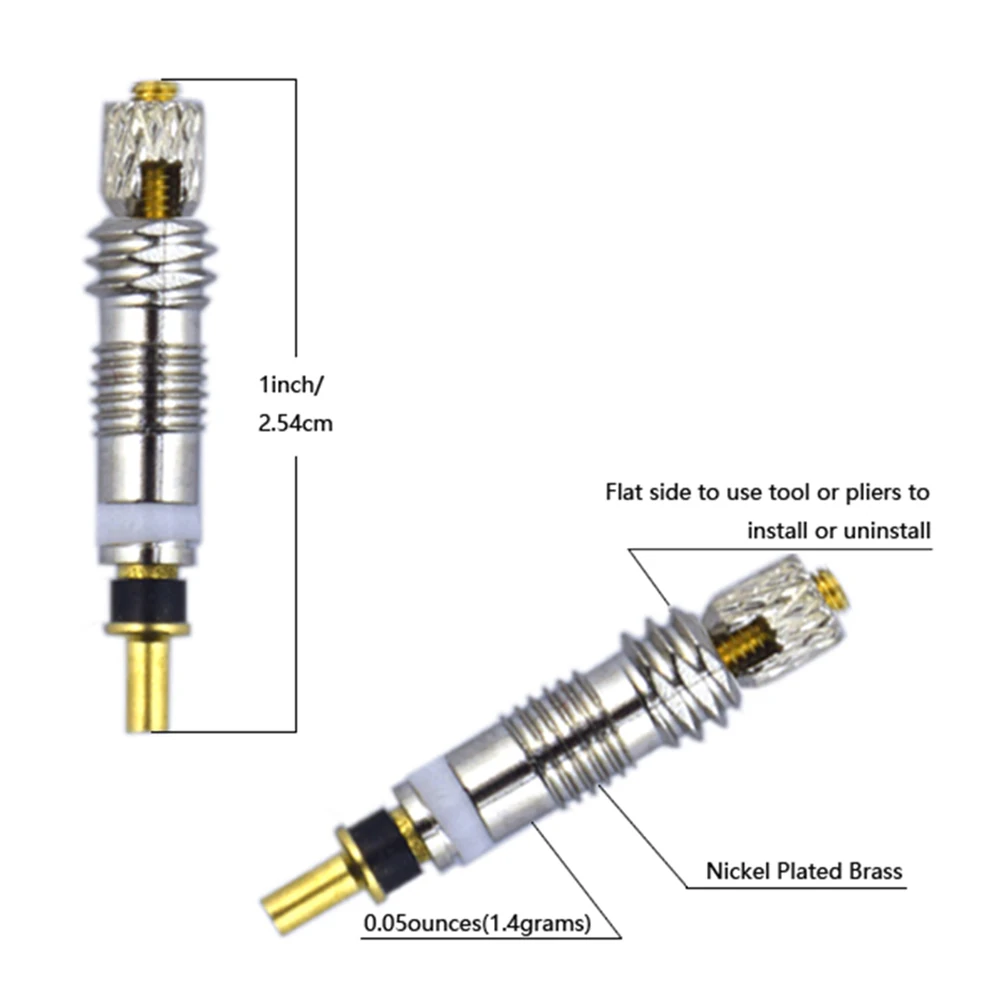 1inch/
2.54cm

Flat side to use tool or pliers to install or uninstall

Nickel Plated Brass

0.05ounces(1.4grams)