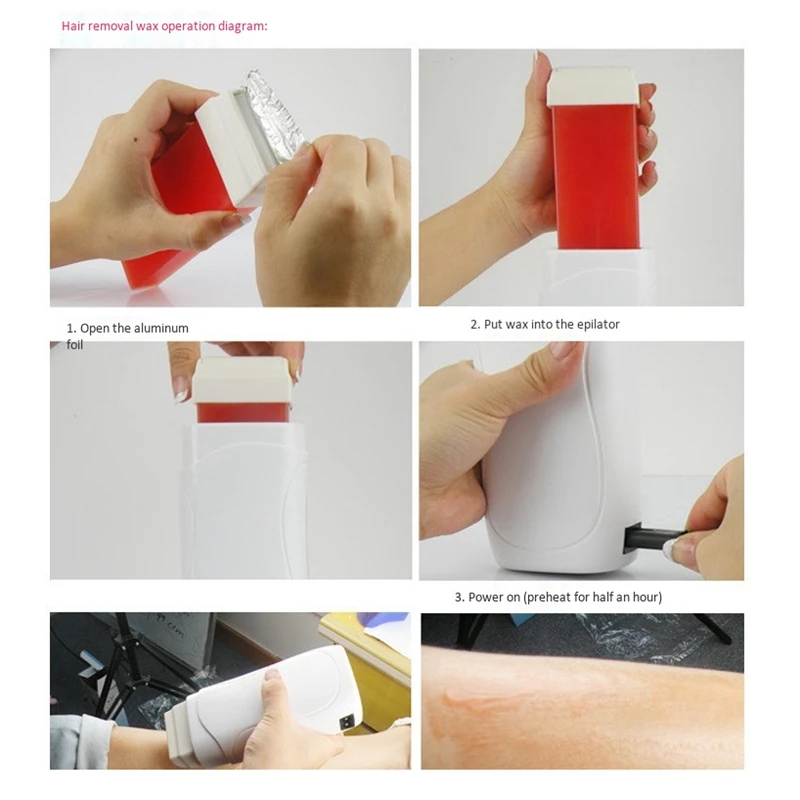 Hair removal wax operation diagram:

1. Open the aluminum foil

2. Put wax into the epilator

3. Power on (preheat for half an hour)