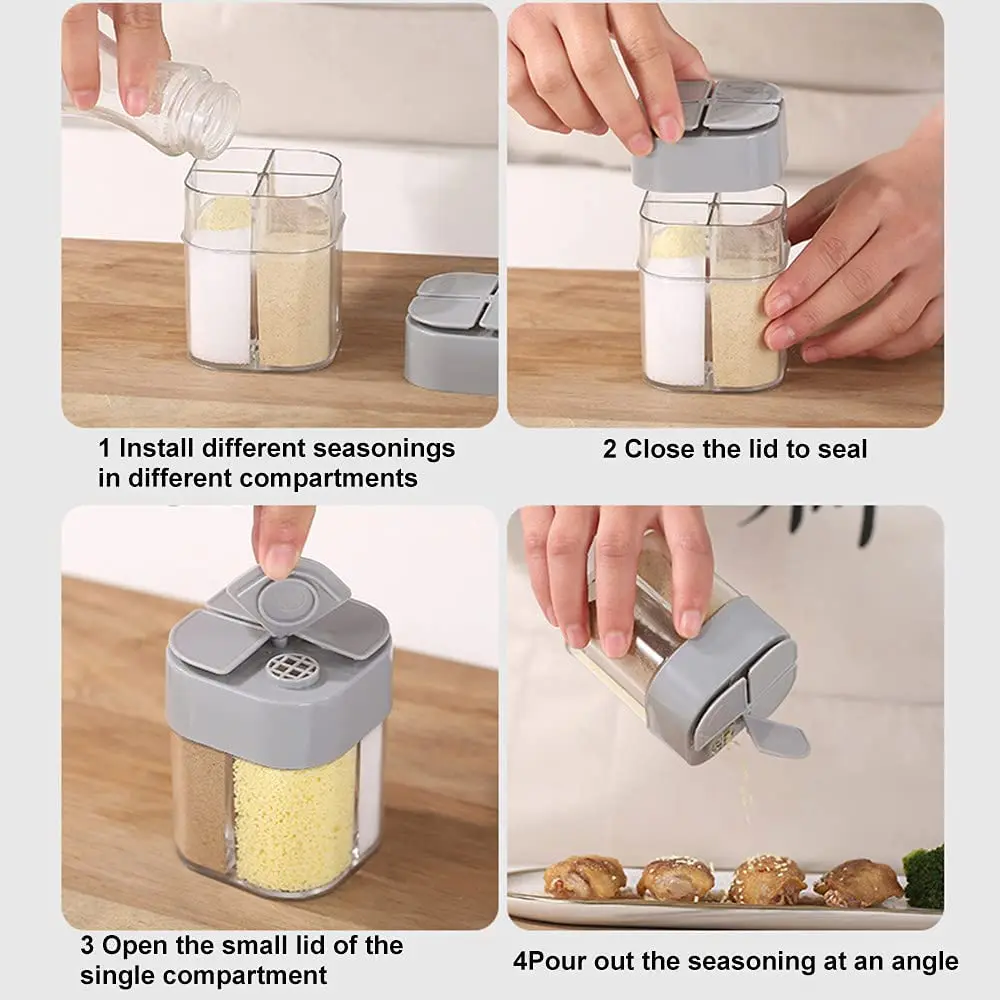 1 Install different seasonings in different compartments

2 Close the lid to seal

3 Open the small lid of the single compartment

4Pour out the seasoning at an angle