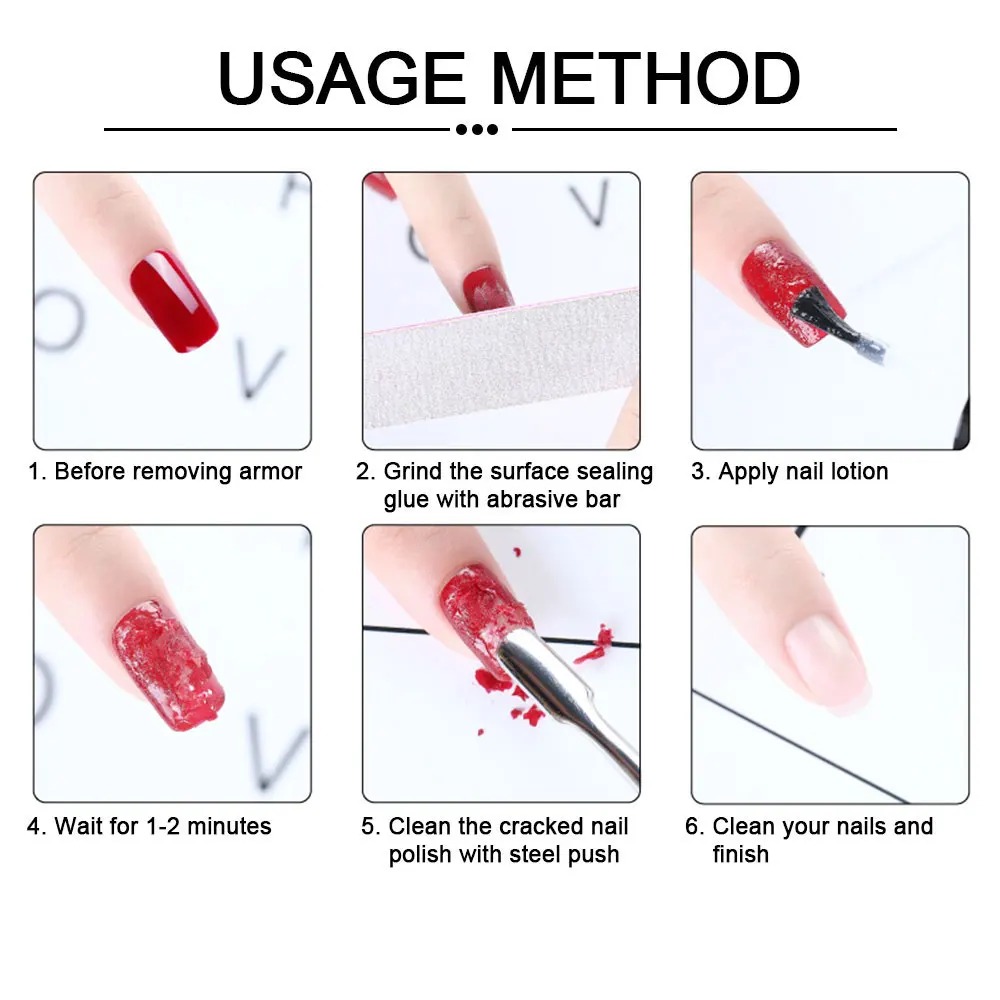 USAGE METHOD

1. Before removing armor

2. Grind the surface sealing glue with abrasive bar

3. Apply nail lotion

4. Wait for 1-2 minutes

5. Clean the cracked nail polish with steel push

6. Clean your nails and finish