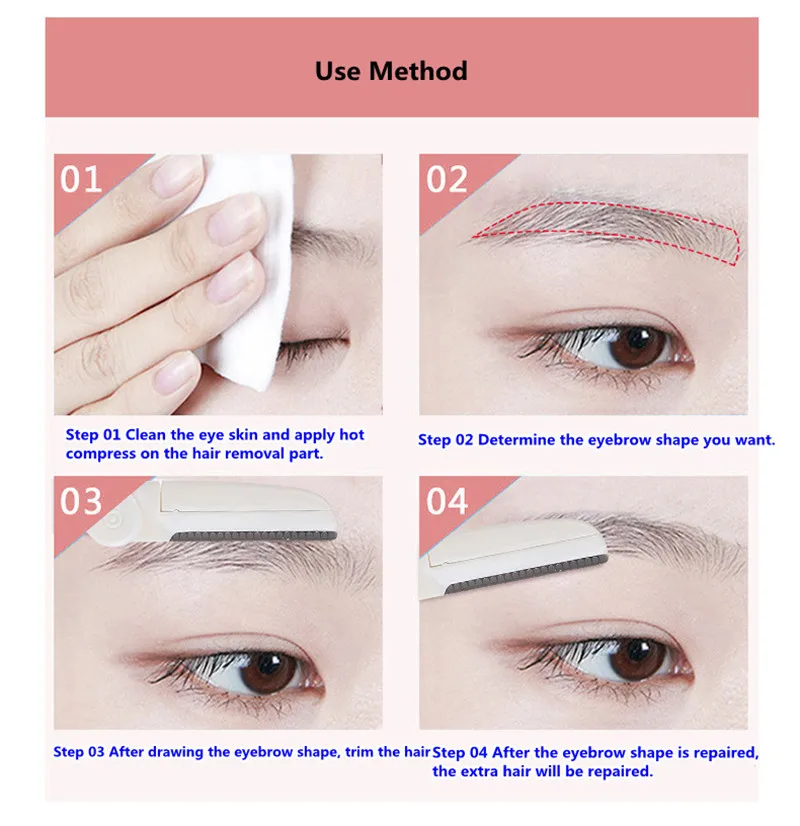 Use Method

01

Step 01 Clean the eye skin and apply hot compress on the hair removal part.

02

Step 02 Determine the eyebrow shape you want.

03

Step 03 After drawing the eyebrow shape, trim the hair

04

Step 04 After the eyebrow shape is repaired, the extra hair will be repaired.