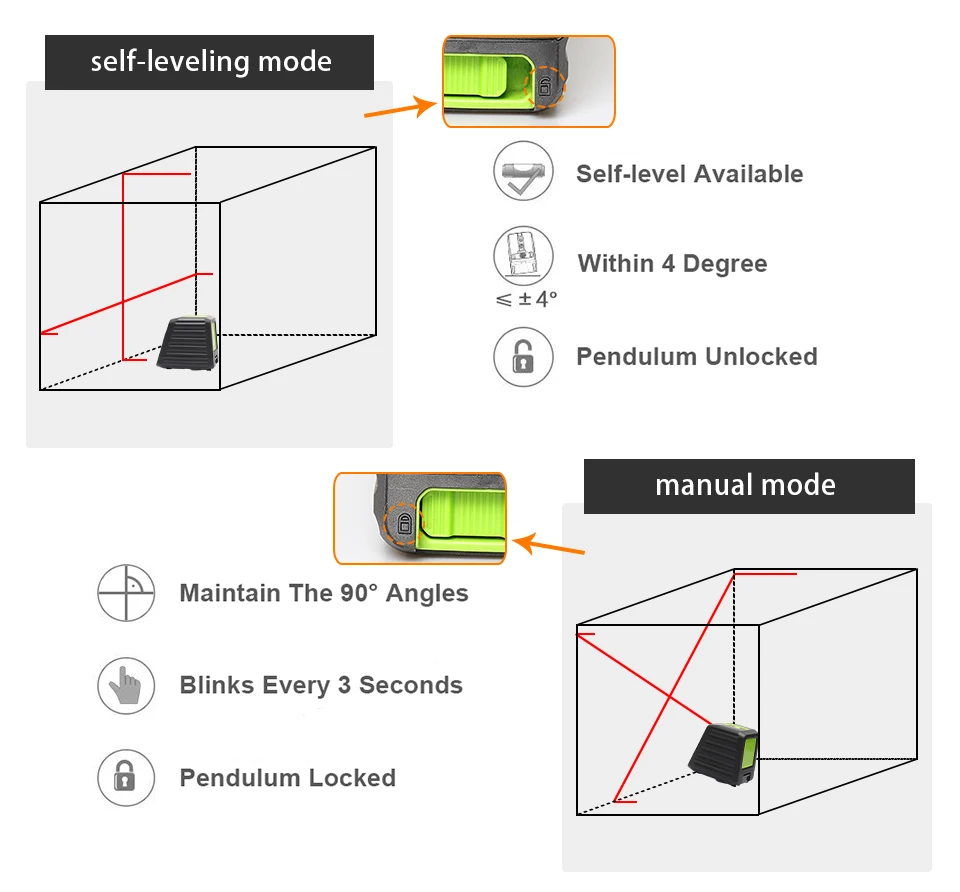 self-leveling mode

Self-level Available

Within 4 Degree

$\leqslant \pm 4°$

Pendulum Unlocked

manual mode

Maintain The 90° Angles

Blinks Every 3 Seconds

Pendulum Locked