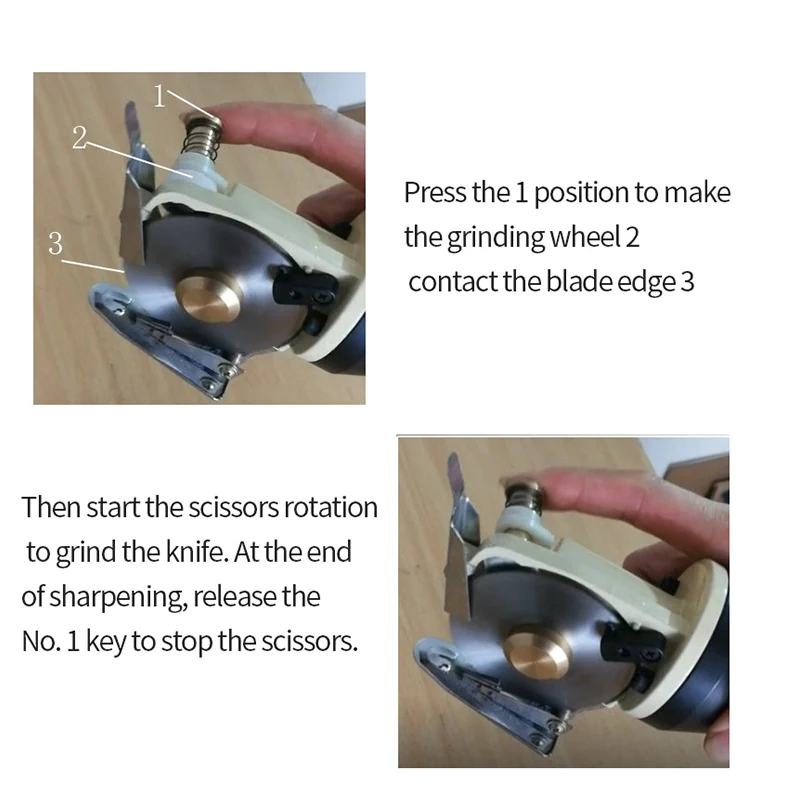 1
2
3

Press the 1 position to make the grinding wheel 2 contact the blade edge 3

Then start the scissors rotation to grind the knife. At the end of sharpening, release the No. 1 key to stop the scissors.