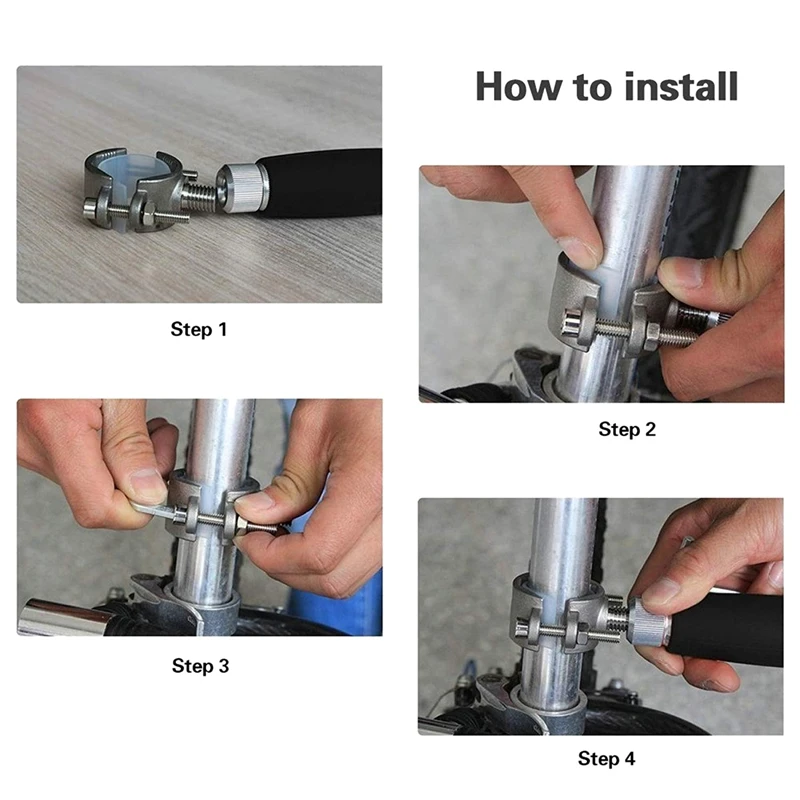 How to install

Step 1

Step 2

Step 3

Step 4