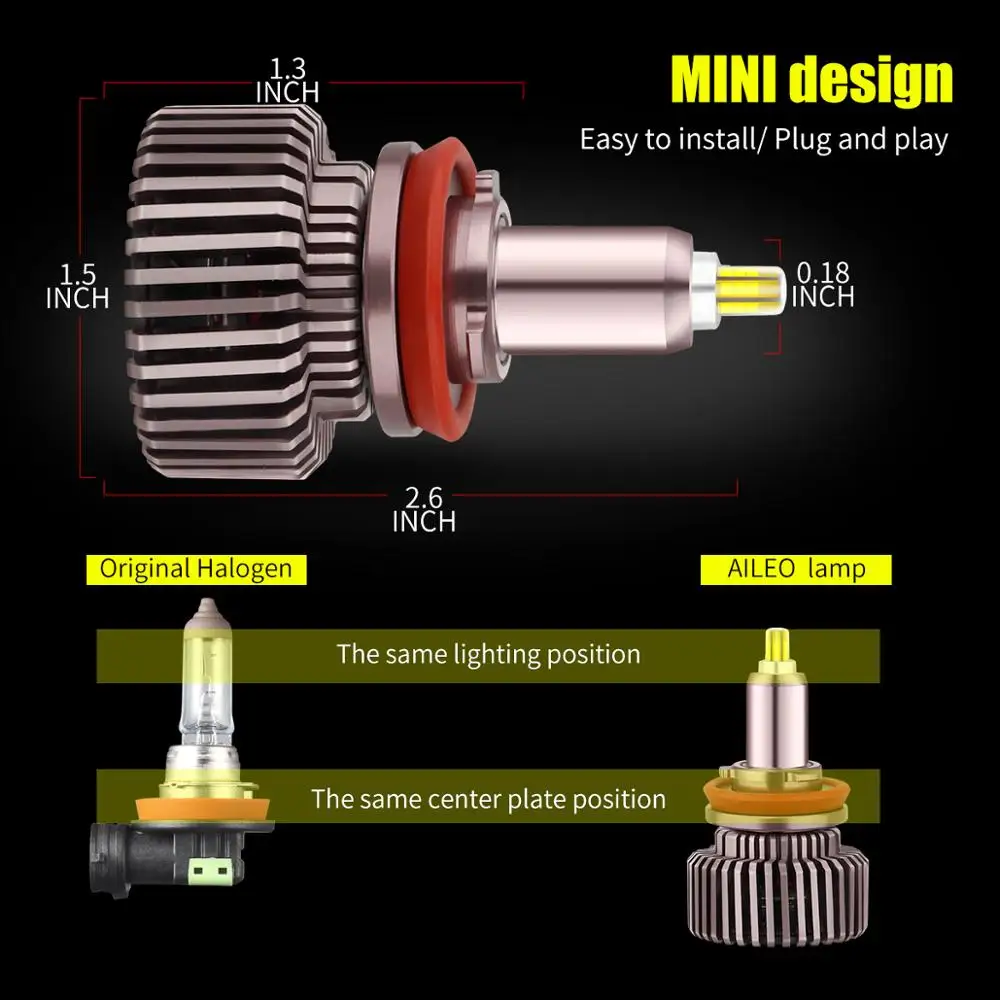 MINI design

Easy to install/ Plug and play

1.3 INCH

1.5 INCH

0.18 INCH

2.6 INCH

Original Halogen

AILEO lamp

The same lighting position

The same center plate position