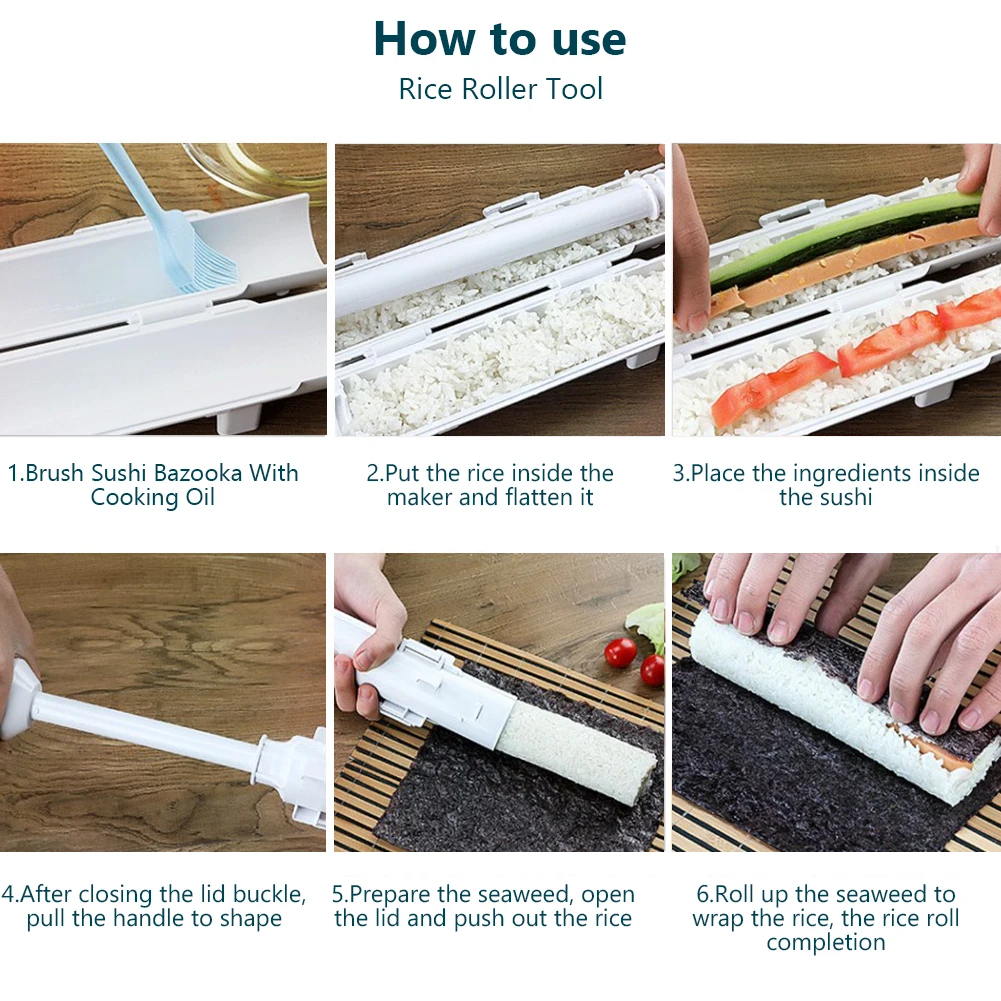 How to use
Rice Roller Tool

1.Brush Sushi Bazooka With Cooking Oil

2.Put the rice inside the maker and flatten it

3.Place the ingredients inside the sushi

4.After closing the lid buckle, pull the handle to shape

5.Prepare the seaweed, open the lid and push out the rice

6.Roll up the seaweed to wrap the rice, the rice roll completion