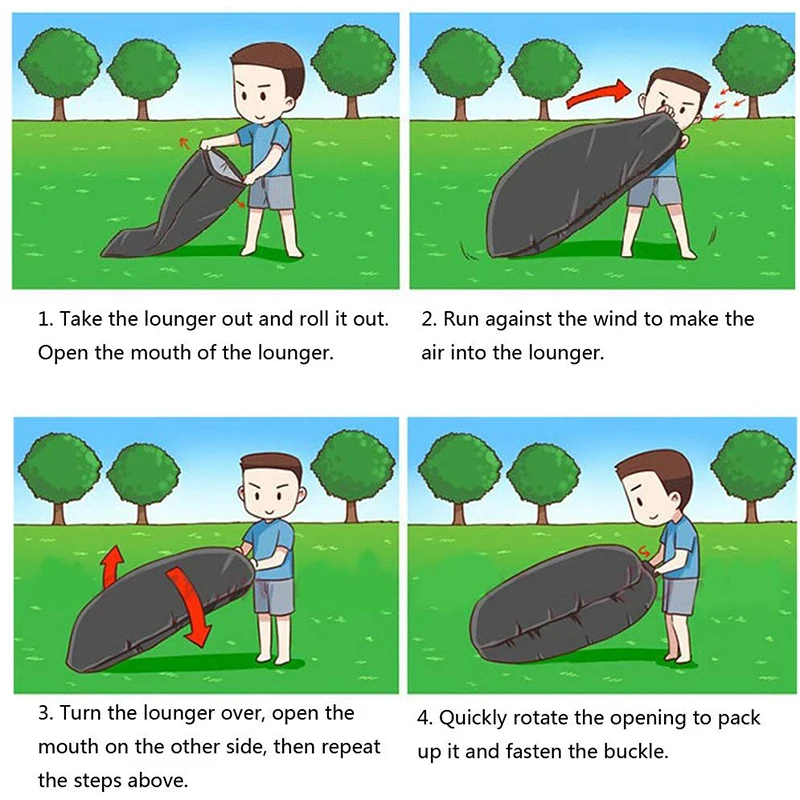 1. Take the lounger out and roll it out. Open the mouth of the lounger.

2. Run against the wind to make the air into the lounger.

3. Turn the lounger over, open the mouth on the other side, then repeat the steps above.

4. Quickly rotate the opening to pack up it and fasten the buckle.