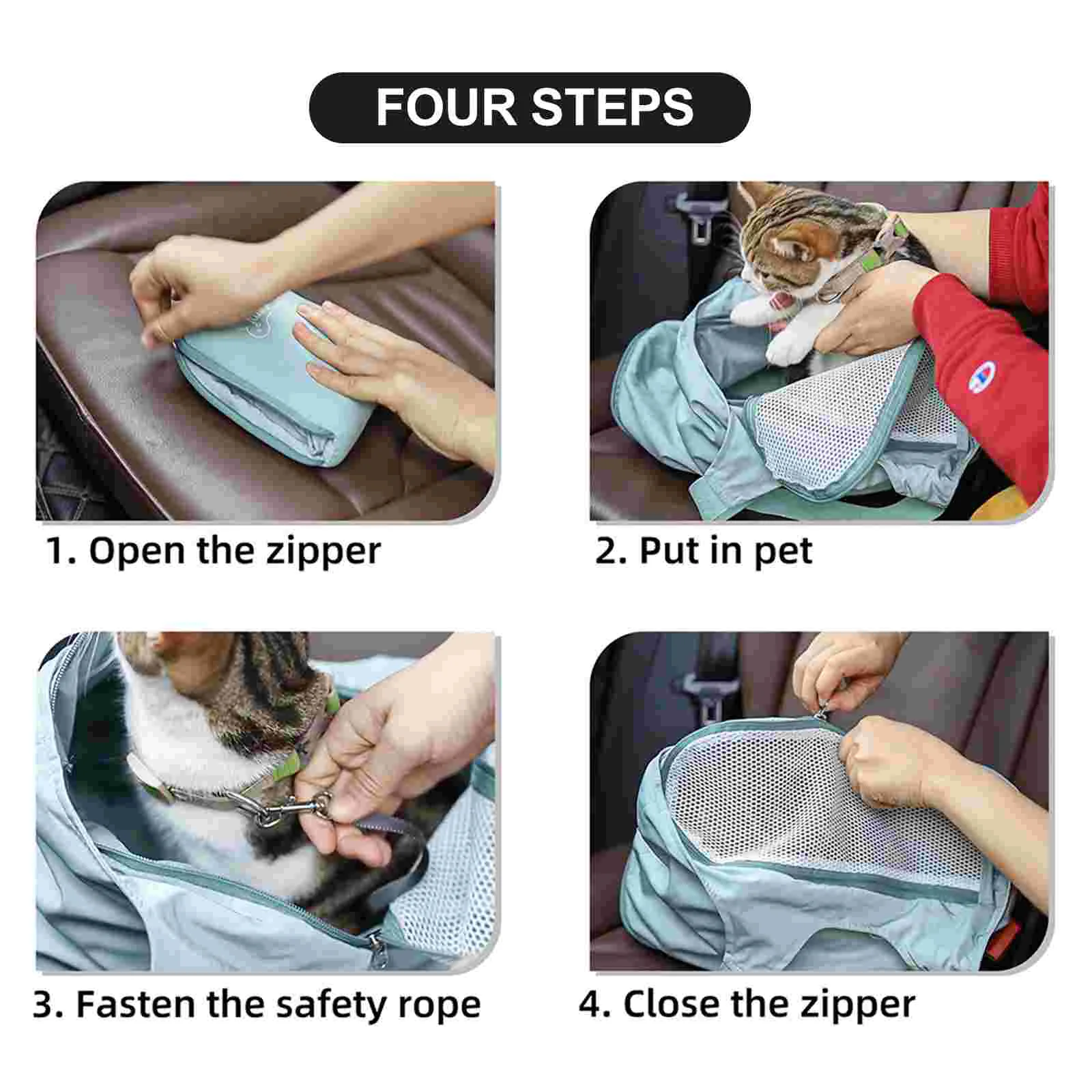 FOUR STEPS

1. Open the zipper

2. Put in pet

3. Fasten the safety rope

4. Close the zipper