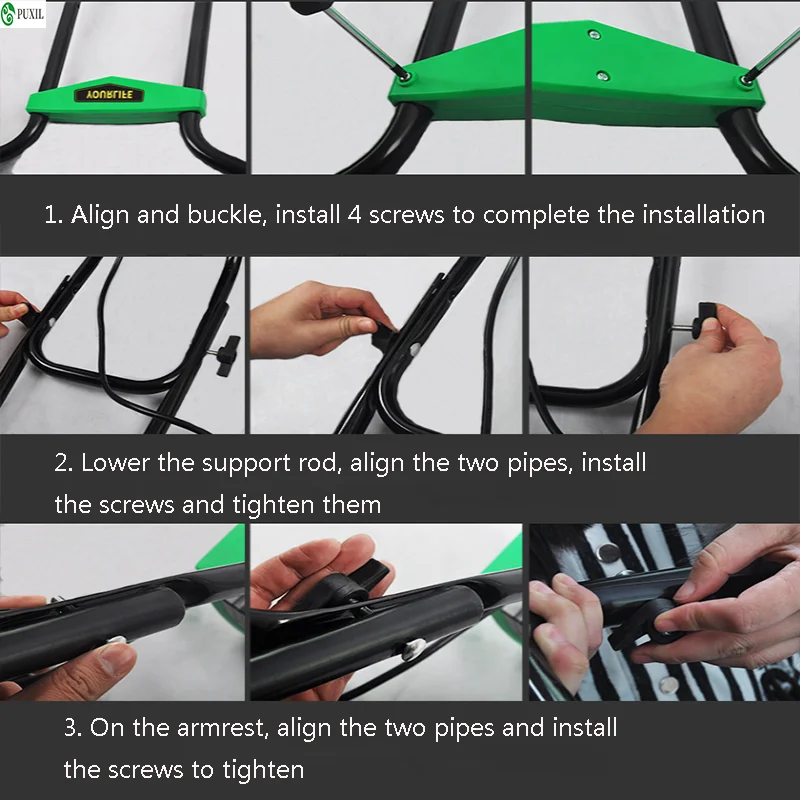 PUXIL

YOURLIFE

1. Align and buckle, install 4 screws to complete the installation

2. Lower the support rod, align the two pipes, install the screws and tighten them

3. On the armrest, align the two pipes and install the screws to tighten