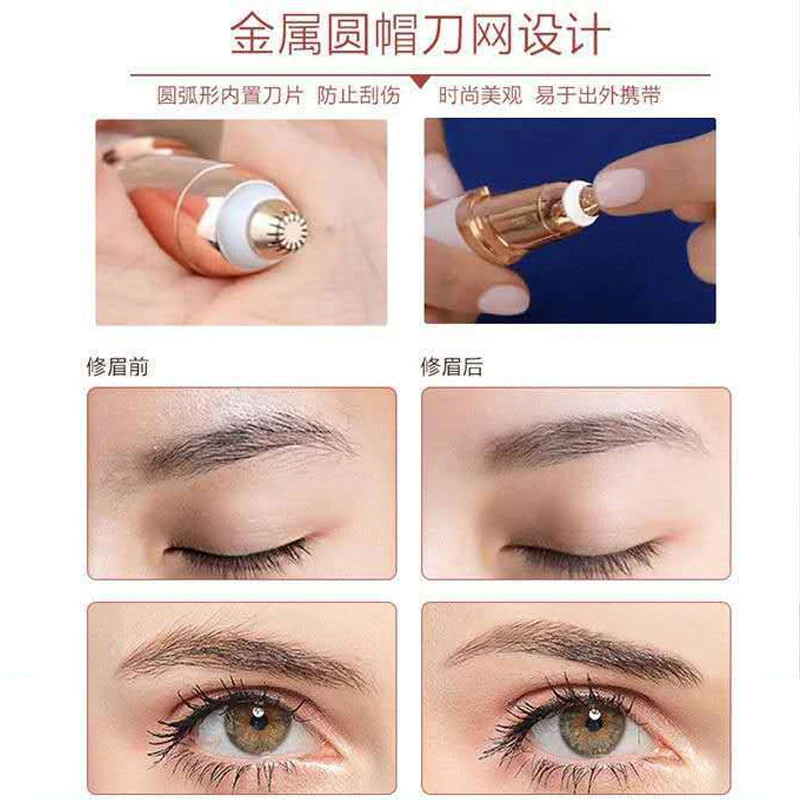 金属圆帽刀网设计

圆弧形内置刀片 防止刮伤

时尚美观 易于出外携带

修眉前

修眉后