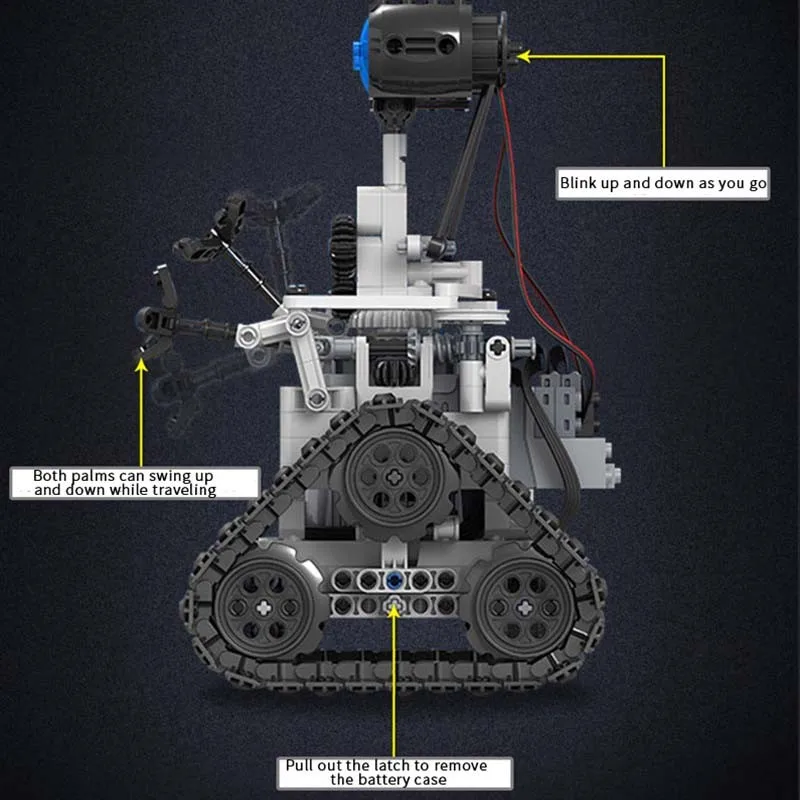 Blink up and down as you go

Both palms can swing up and down while traveling

Pull out the latch to remove the battery case