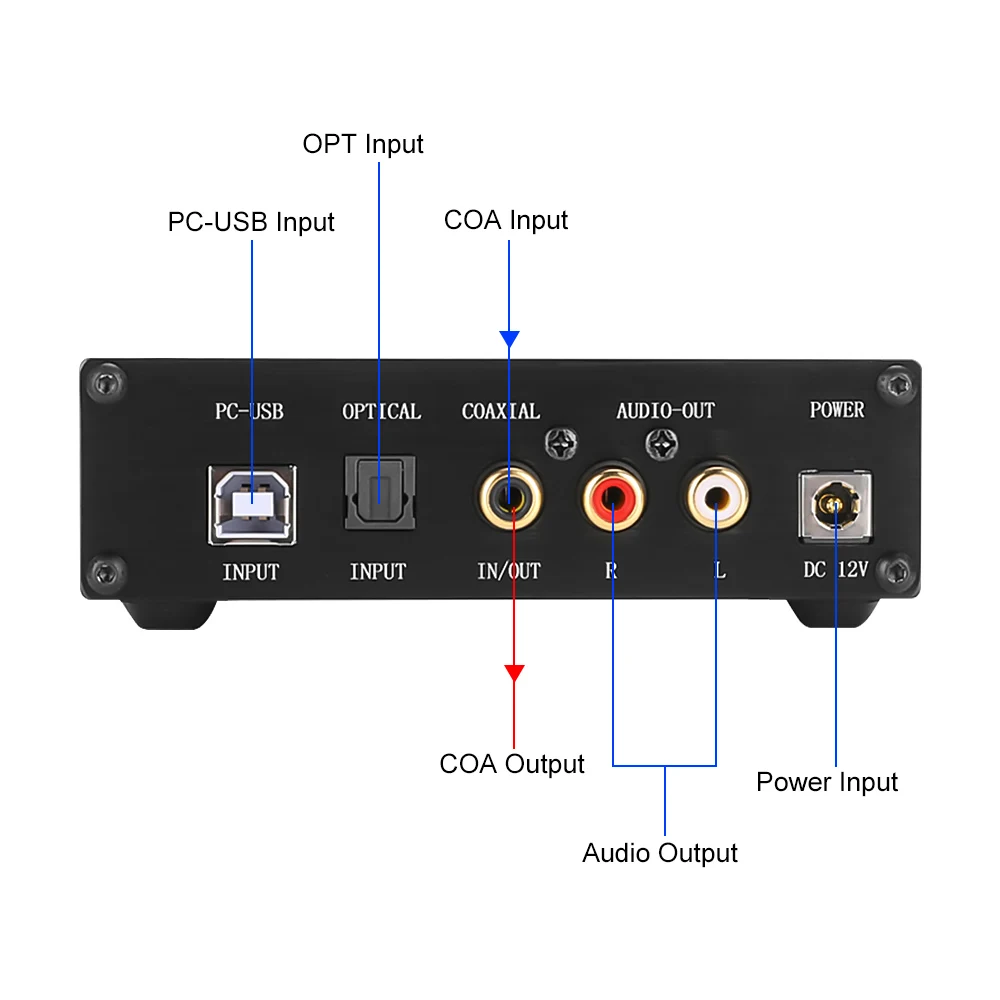 OPT Input

PC-USB Input

COA Input

PC-USB

OPTICAL

COAXIAL

AUDIO-OUT

POWER

INPUT

INPUT

IN/OUT

R

L

DC 12V

COA Output

Power Input

Audio Output