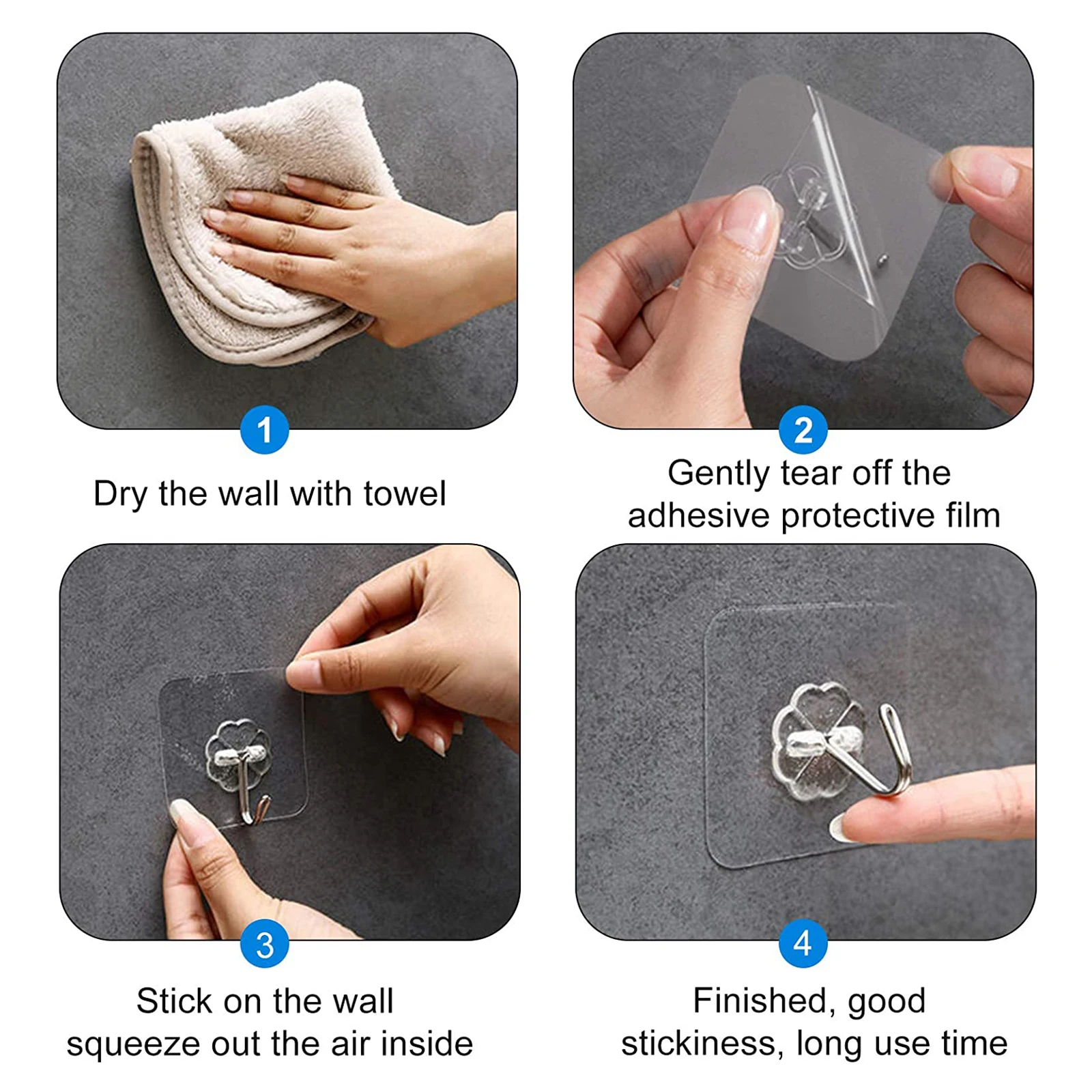 1

Dry the wall with towel

2

Gently tear off the adhesive protective film

3

Stick on the wall squeeze out the air inside

4

Finished, good stickiness, long use time