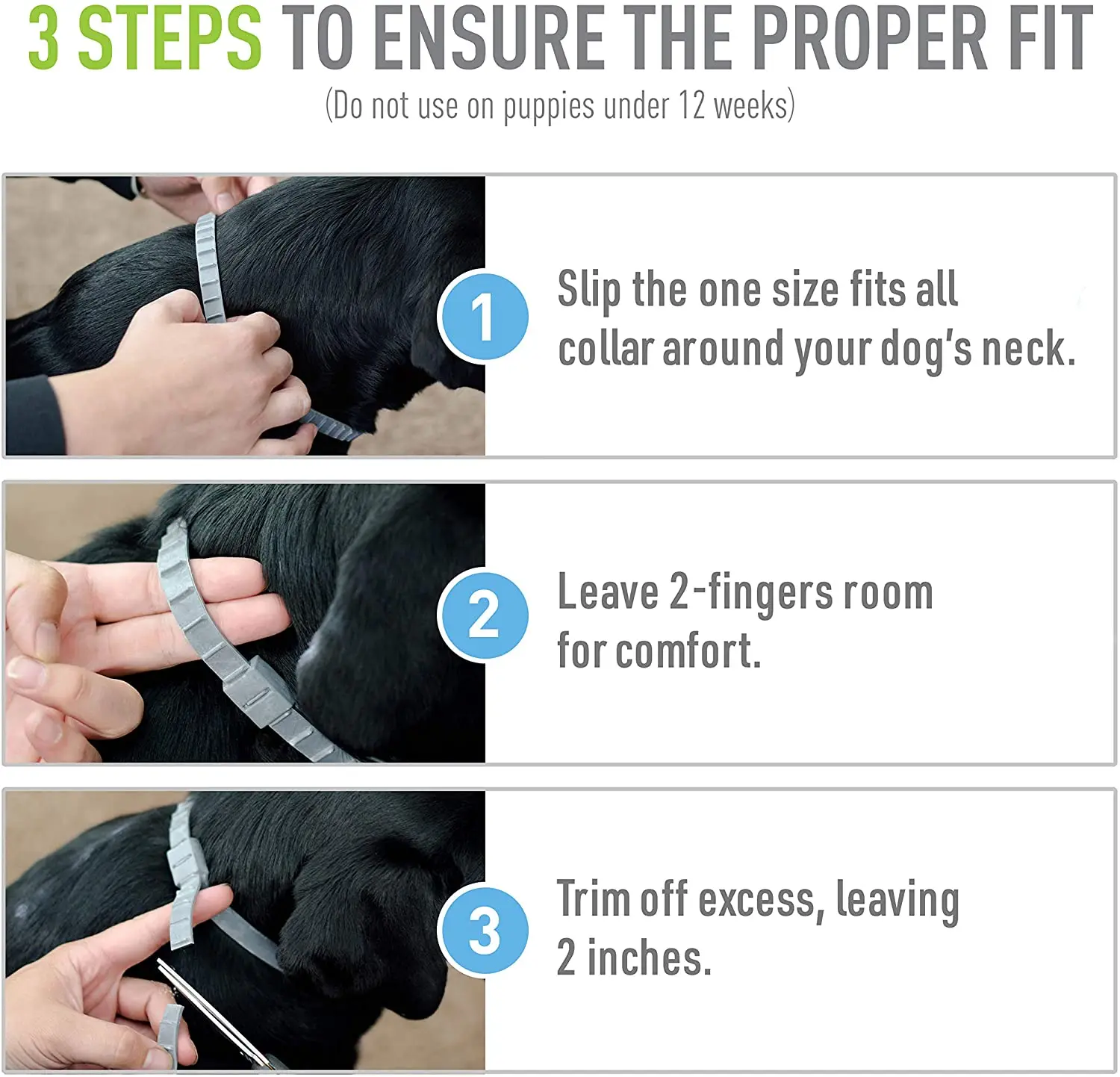 3 STEPS TO ENSURE THE PROPER FIT
(Do not use on puppies under 12 weeks)

1
Slip the one size fits all collar around your dog's neck.

2
Leave 2-fingers room for comfort.

3
Trim off excess, leaving 2 inches.