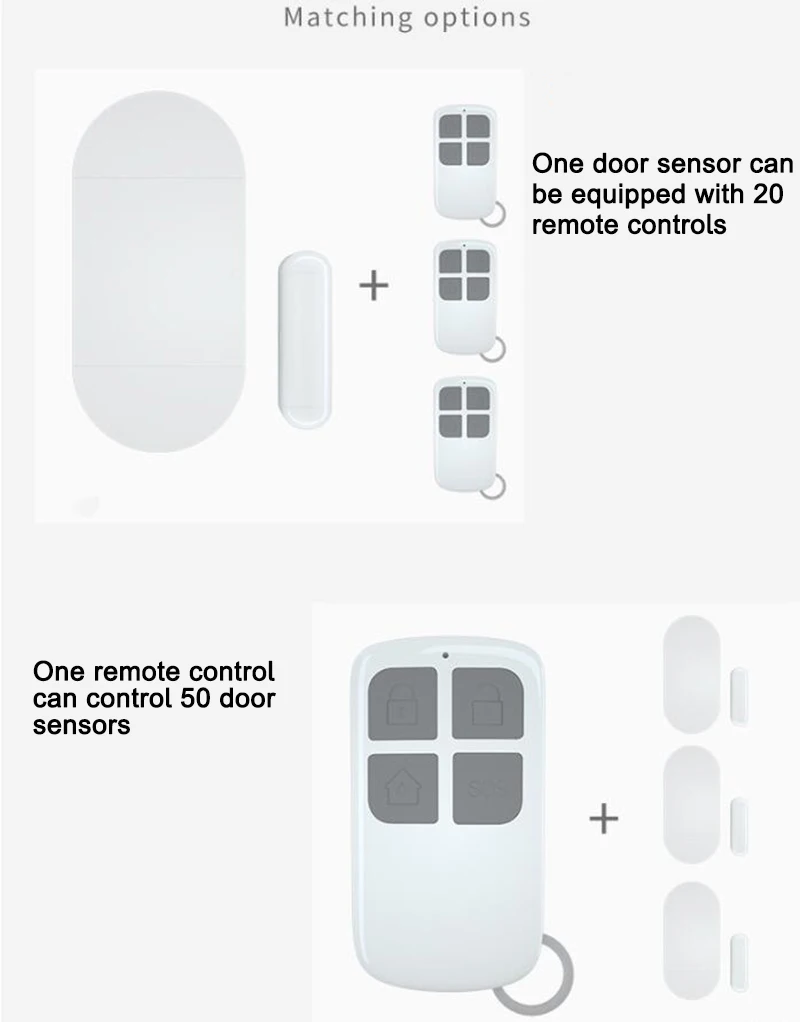 Matching options

+

One door sensor can be equipped with 20 remote controls

One remote control can control 50 door sensors

SOS

+