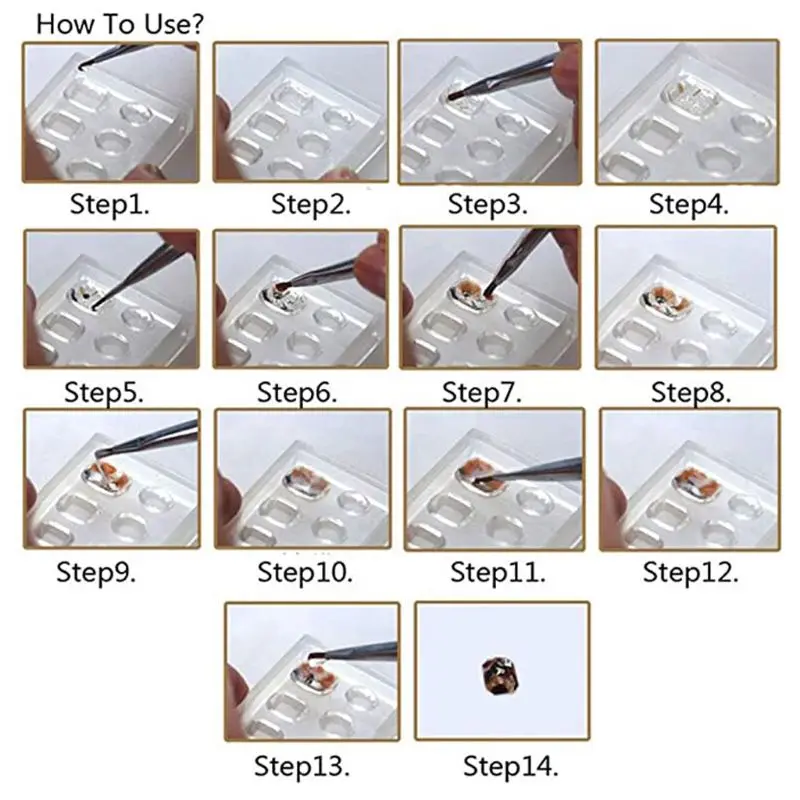 How To Use?

Step1. Step2. Step3. Step4.

Step5. Step6. Step7. Step8.

Step9. Step10. Step11. Step12.

Step13. Step14.