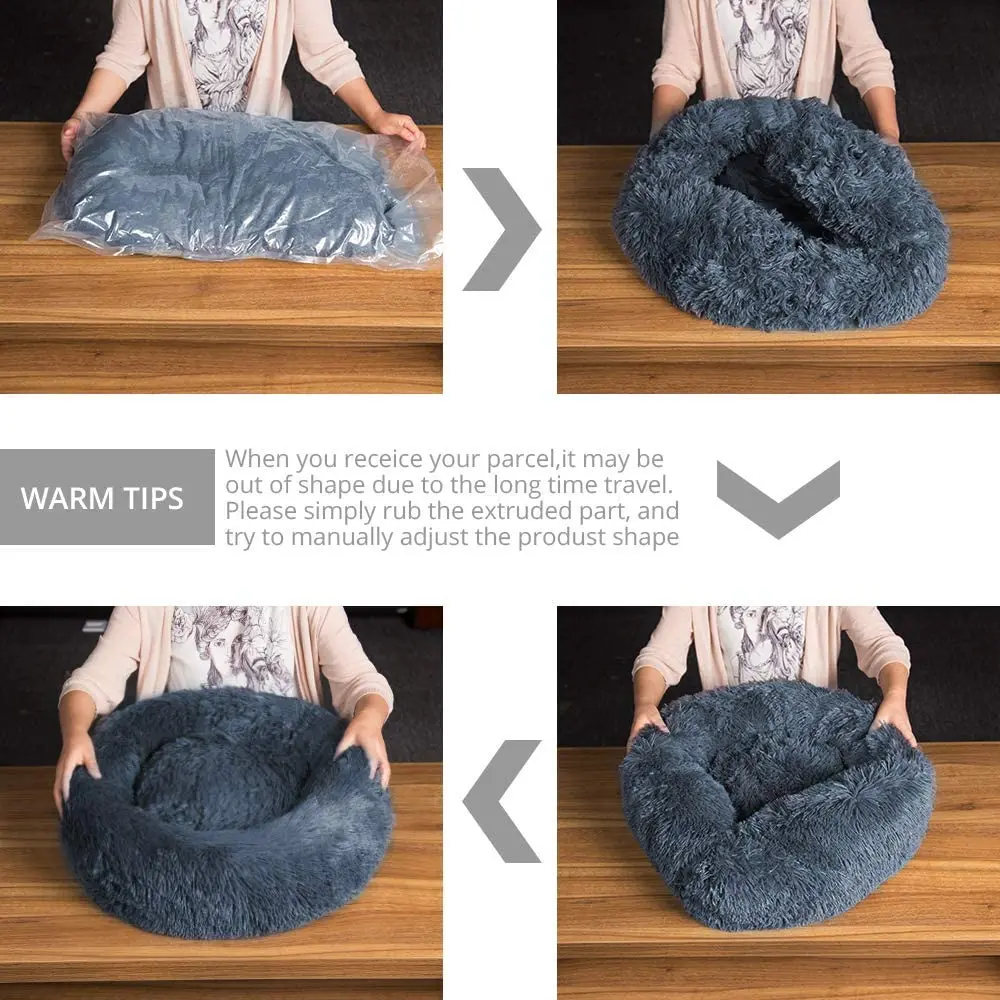 WARM TIPS

When you receice your parcel,it may be out of shape due to the long time travel. Please simply rub the extruded part, and try to manually adjust the produst shape