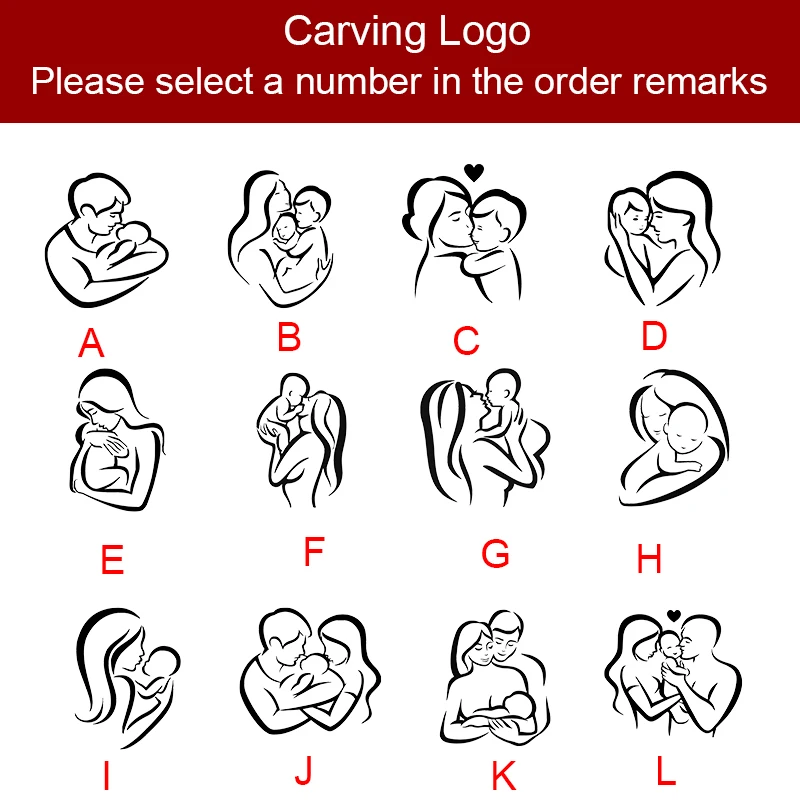 Carving Logo
Please select a number in the order remarks

A B C D

E F G H

I J K L