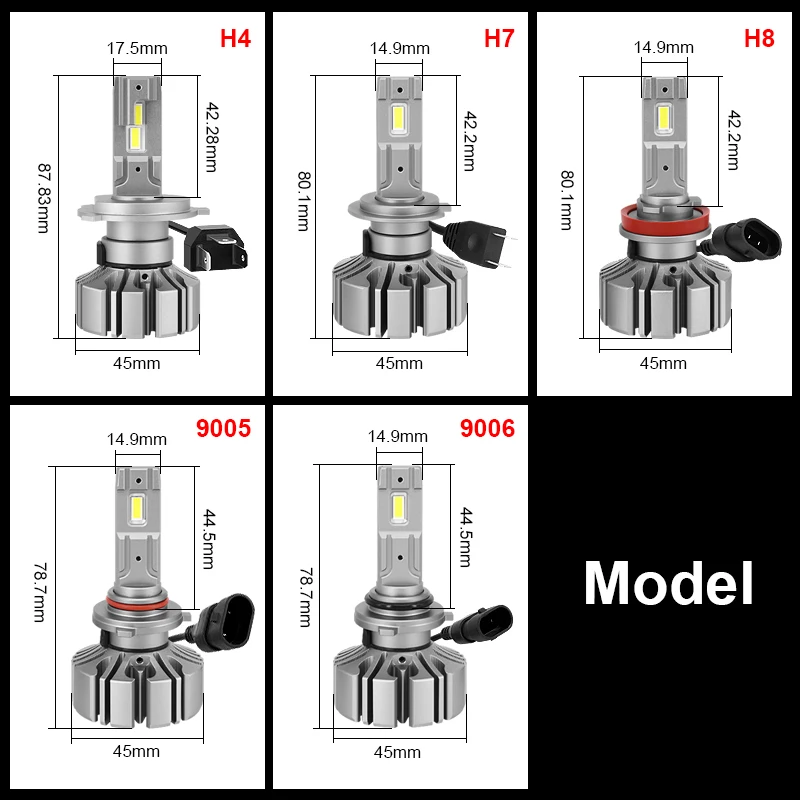 H4
17.5mm
42.28mm
87.83mm
45mm

H7
14.9mm
42.2mm
80.1mm
45mm

H8
14.9mm
42.2mm
80.1mm
45mm

9005
14.9mm
44.5mm
78.7mm
45mm

9006
14.9mm
44.5mm
78.7mm
45mm

Model