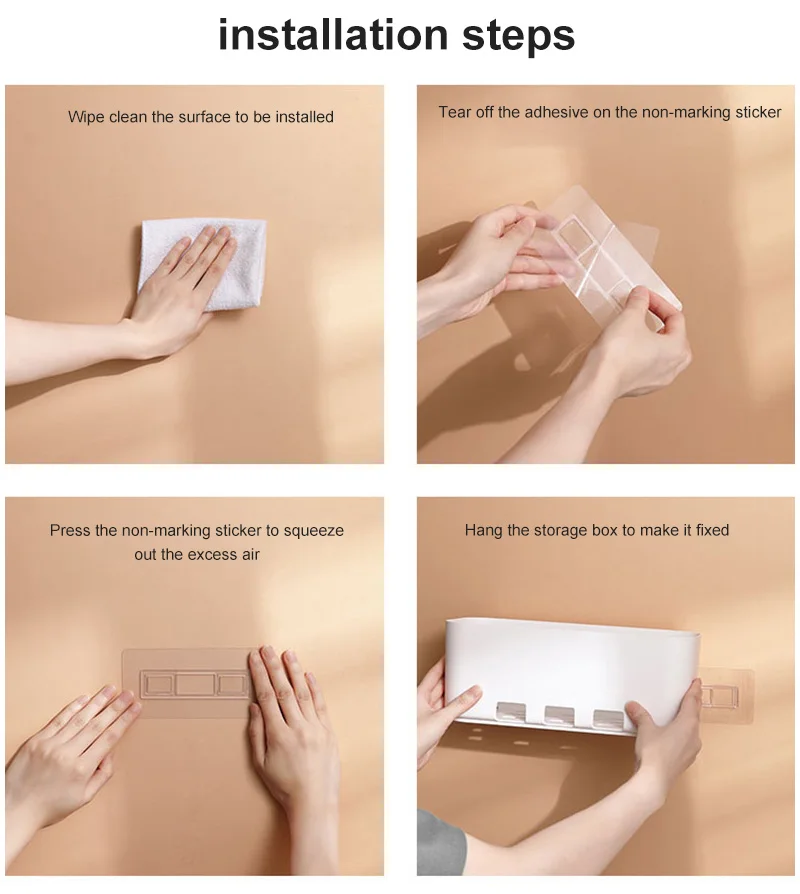 installation steps

Wipe clean the surface to be installed

Tear off the adhesive on the non-marking sticker

Press the non-marking sticker to squeeze out the excess air

Hang the storage box to make it fixed