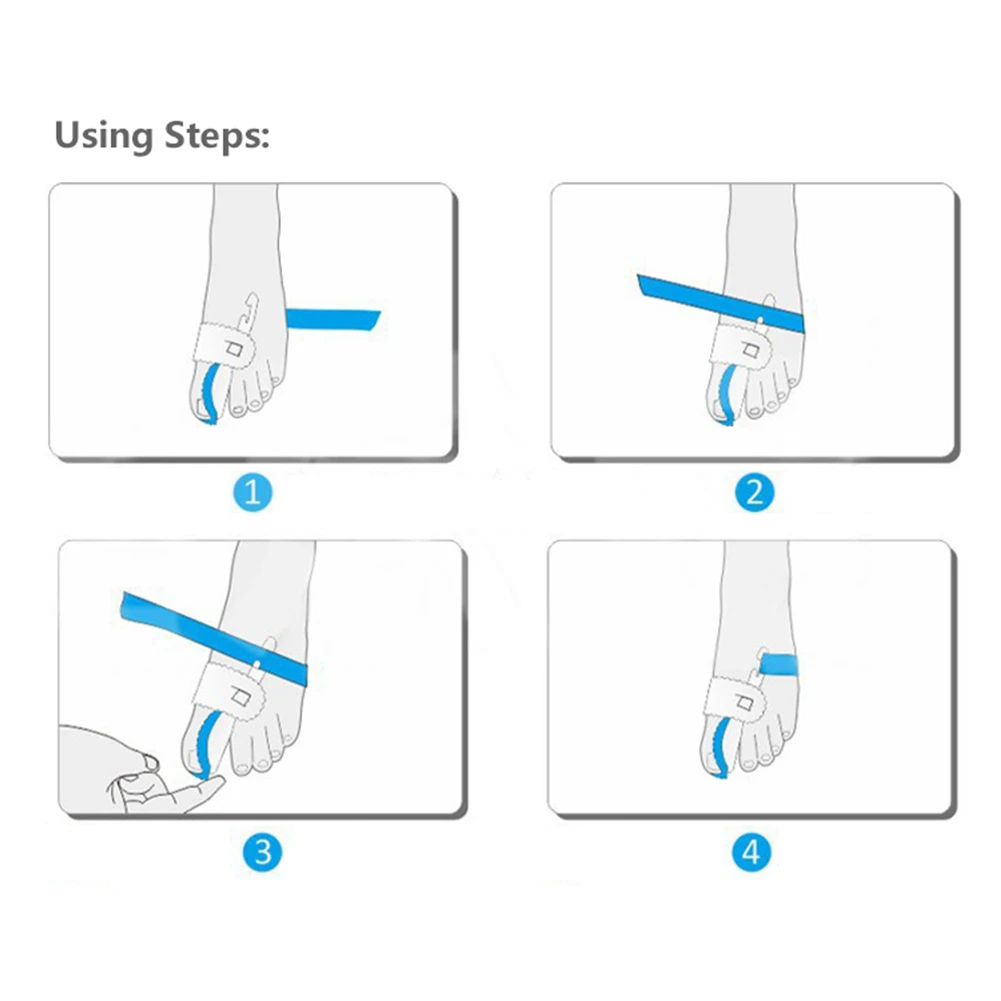 Using Steps:

1

2

3

4