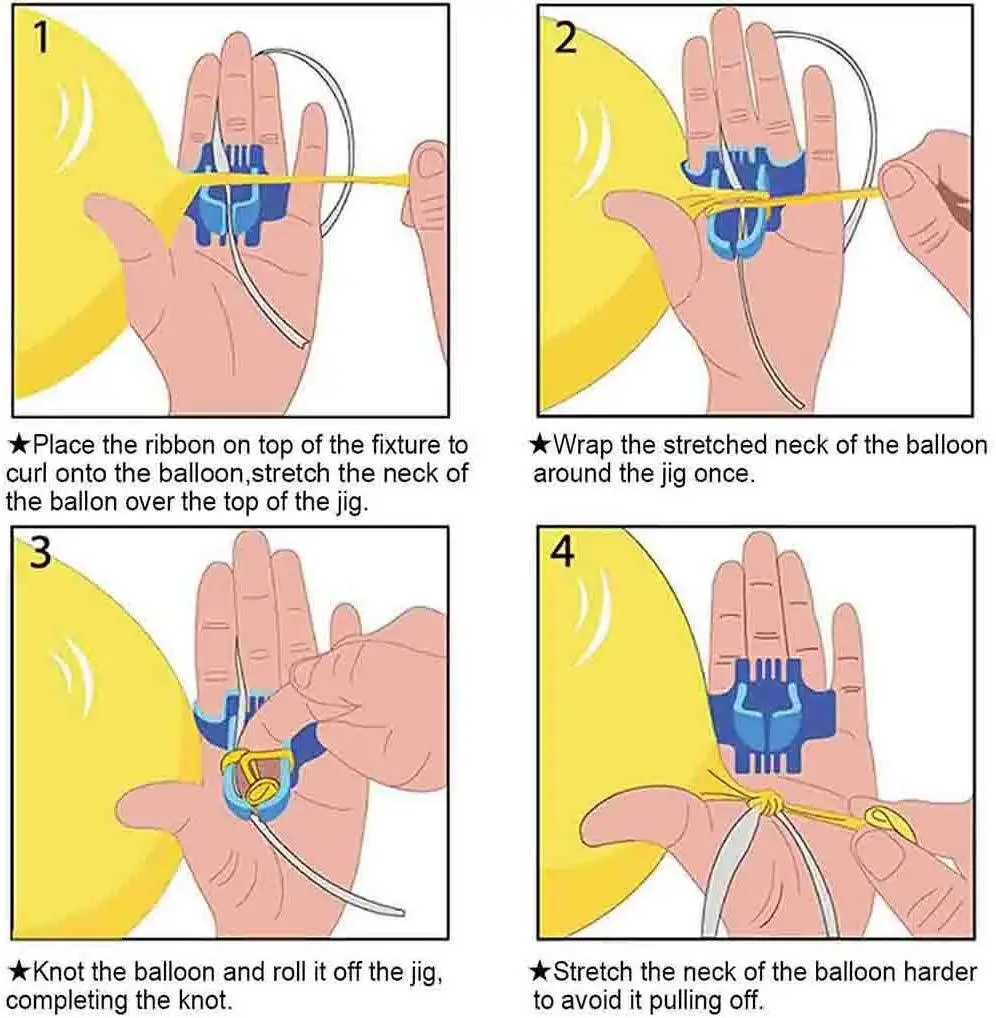 1

★Place the ribbon on top of the fixture to curl onto the balloon,stretch the neck of the ballon over the top of the jig.

2

★Wrap the stretched neck of the balloon around the jig once.

3

★Knot the balloon and roll it off the jig, completing the knot.

4

★Stretch the neck of the balloon harder to avoid it pulling off.