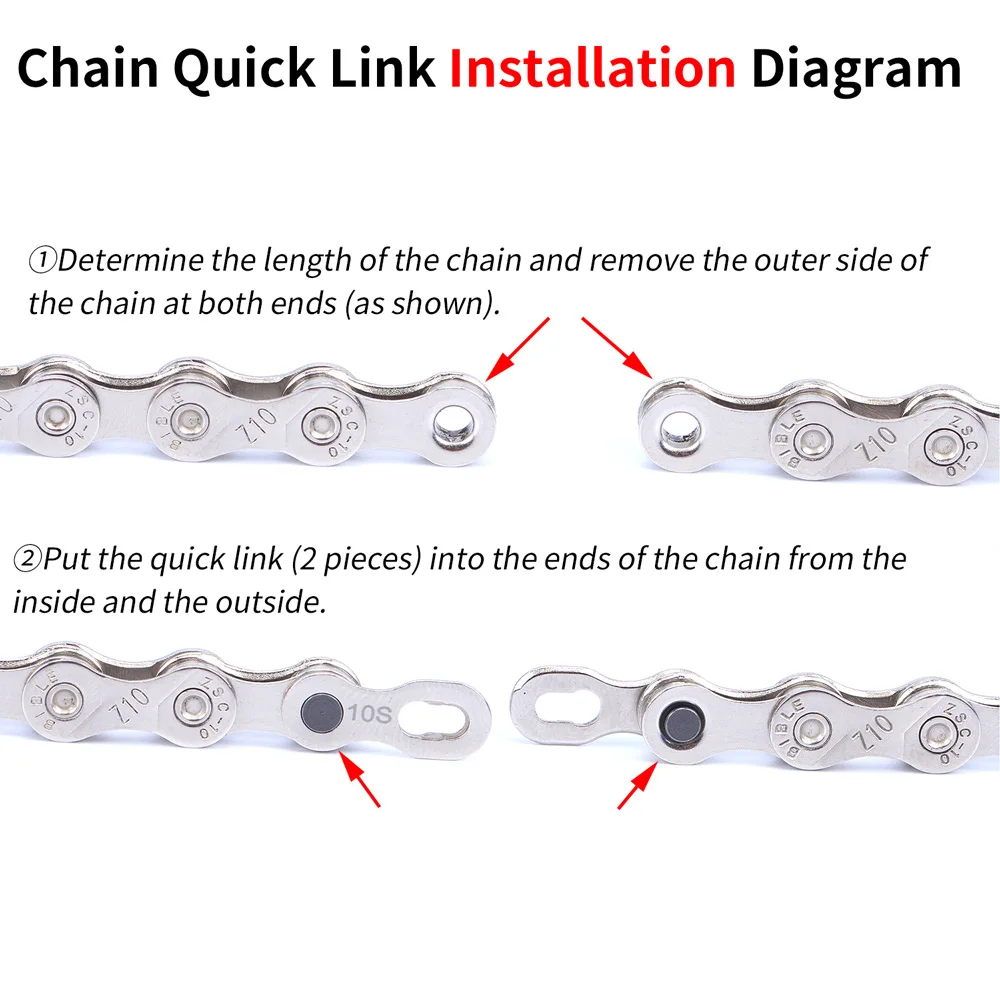 Chain Quick Link Installation Diagram

①Determine the length of the chain and remove the outer side of the chain at both ends (as shown).

ZSC-10 BIBLE Z10 ZSC-10

BIBLE Z10 ZSC-10

②Put the quick link (2 pieces) into the ends of the chain from the inside and the outside.

BIBLE Z10 ZSC-10 10S

BIBLE Z10 ZSC-10