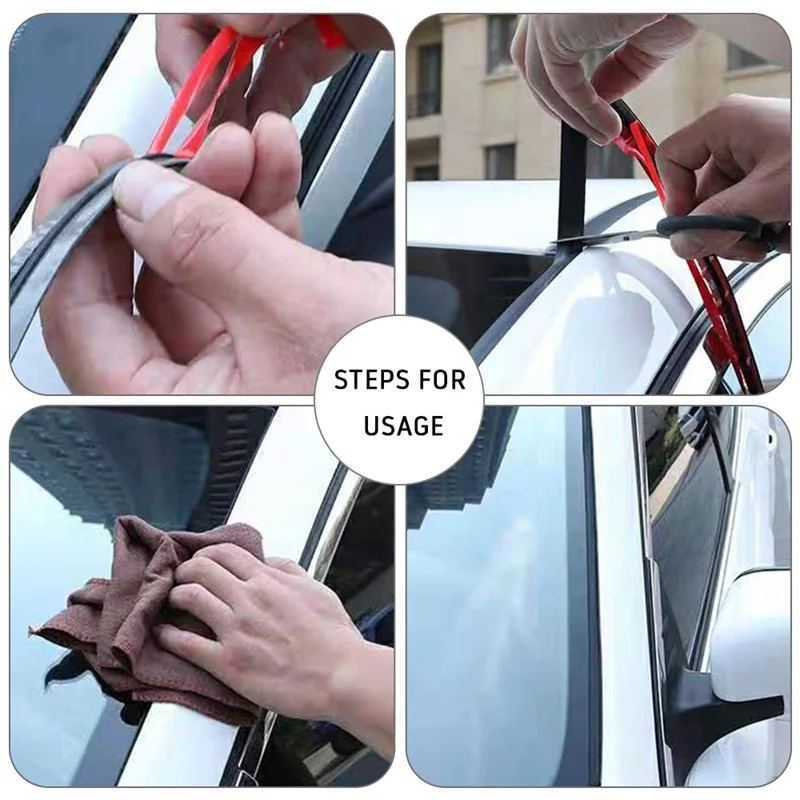 STEPS FOR USAGE