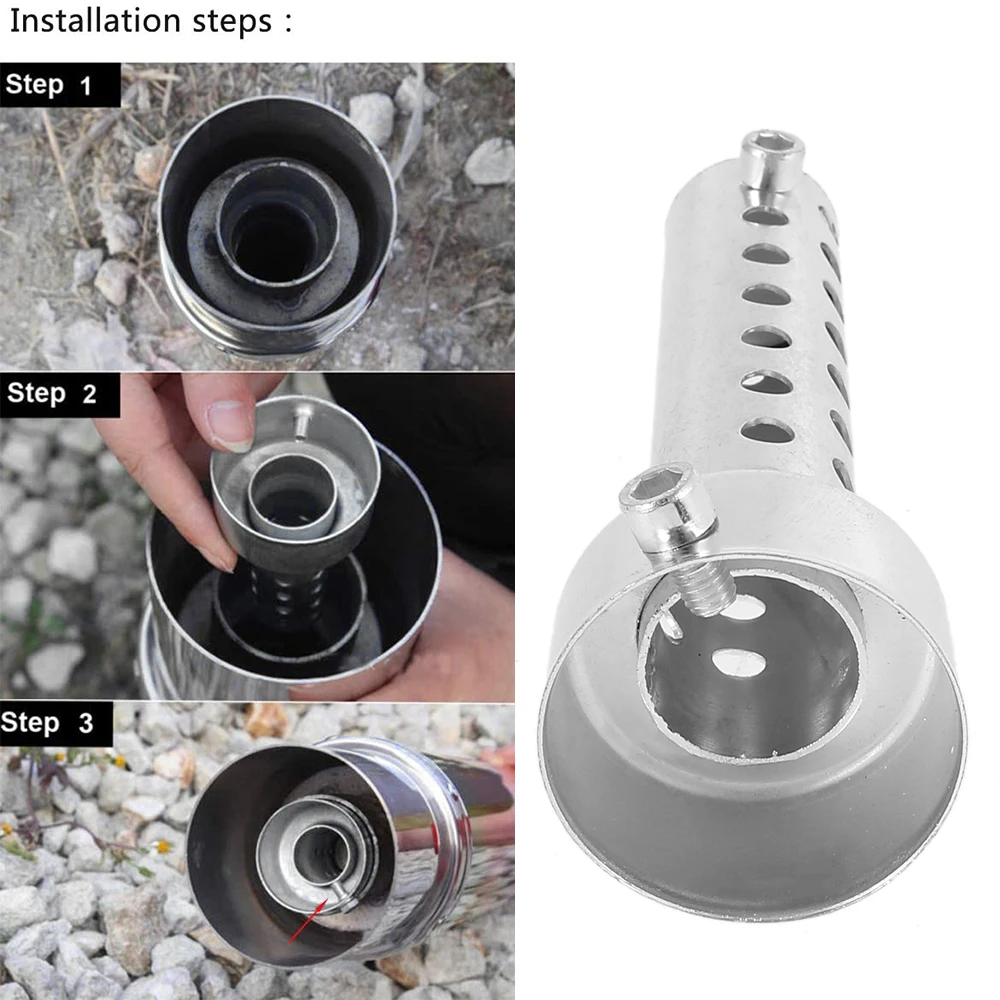 Installation steps :

Step 1

Step 2

Step 3