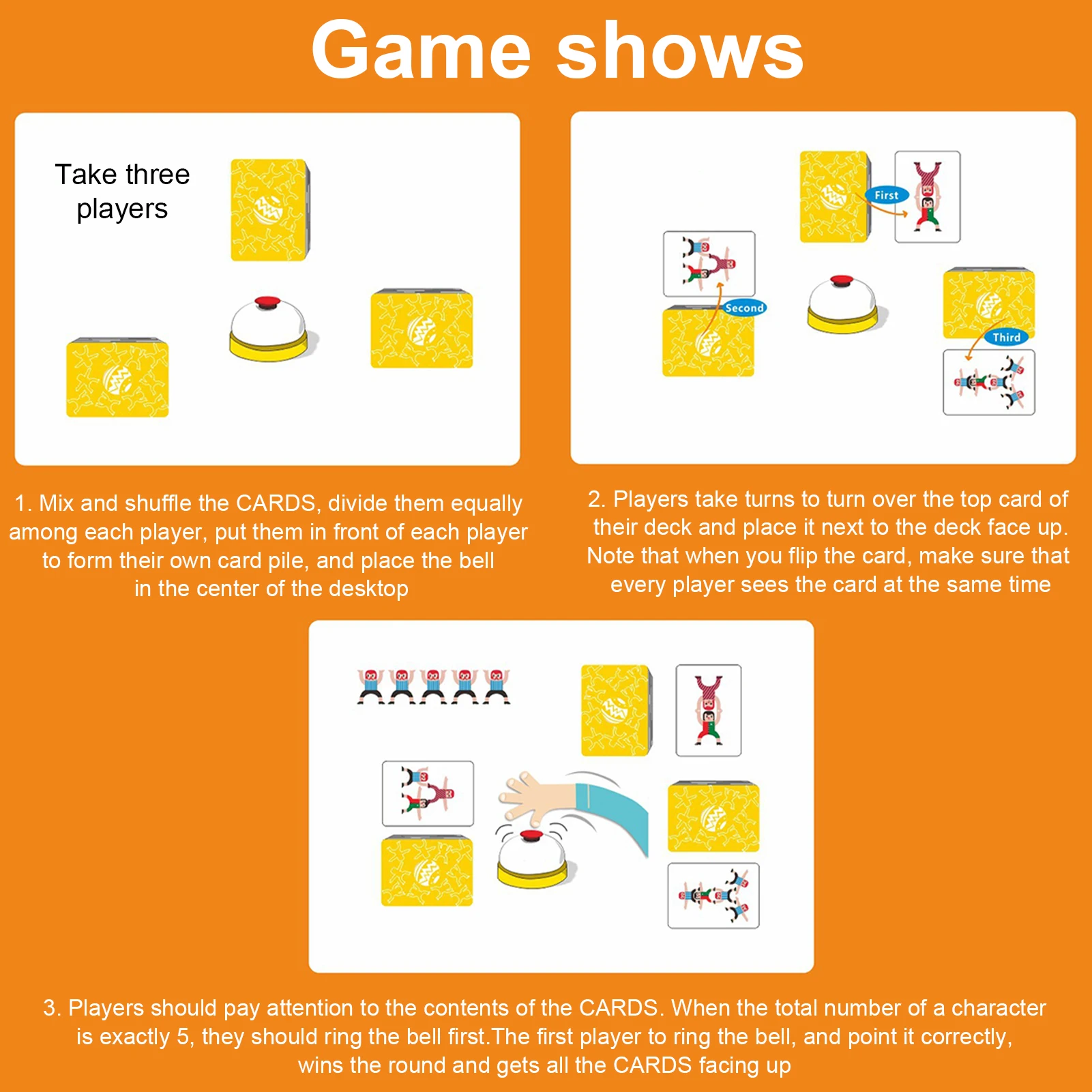 Game shows

Take three players

1. Mix and shuffle the CARDS, divide them equally among each player, put them in front of each player to form their own card pile, and place the bell in the center of the desktop

First

Second

Third

2. Players take turns to turn over the top card of their deck and place it next to the deck face up. Note that when you flip the card, make sure that every player sees the card at the same time

3. Players should pay attention to the contents of the CARDS. When the total number of a character is exactly 5, they should ring the bell first.The first player to ring the bell, and point it correctly, wins the round and gets all the CARDS facing up