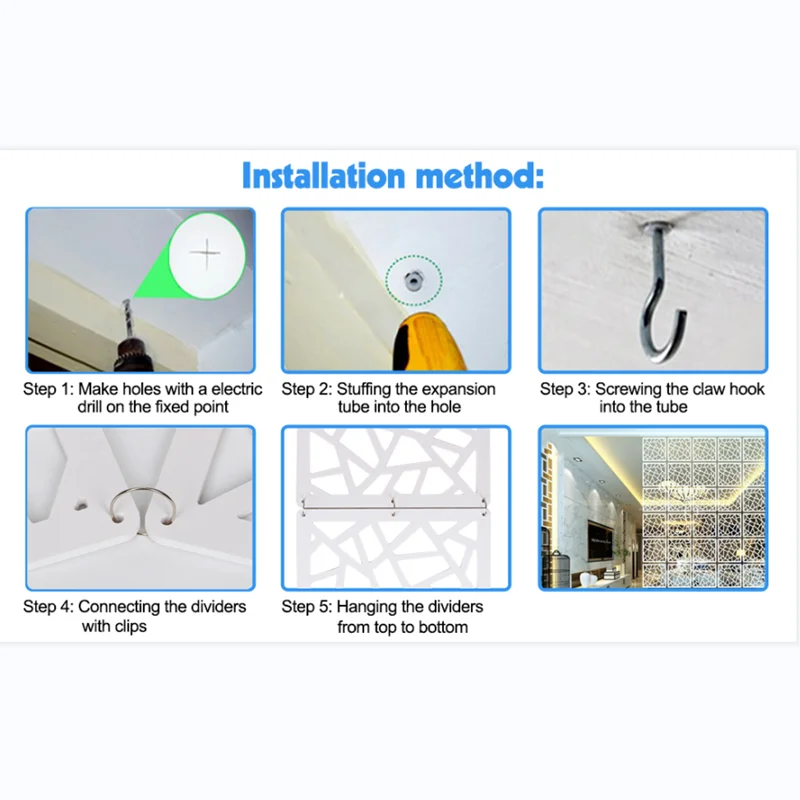 Installation method:

Step 1: Make holes with a electric drill on the fixed point

Step 2: Stuffing the expansion tube into the hole

Step 3: Screwing the claw hook into the tube

Step 4: Connecting the dividers with clips

Step 5: Hanging the dividers from top to bottom