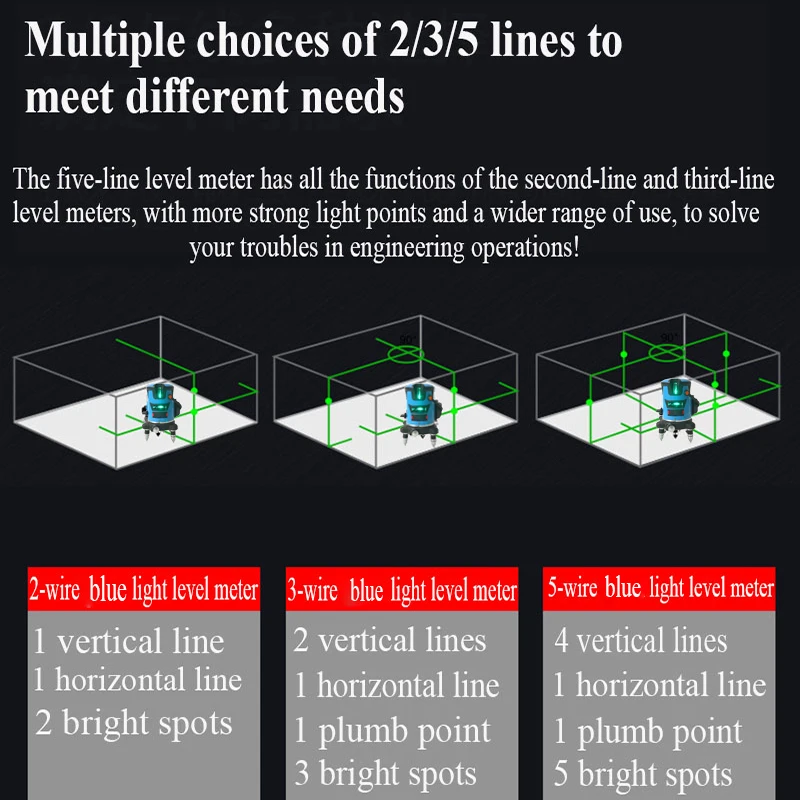 Multiple choices of 2/3/5 lines to meet different needs

The five-line level meter has all the functions of the second-line and third-line level meters, with more strong light points and a wider range of use, to solve your troubles in engineering operations!

90°

90°

2-wire blue light level meter

1 vertical line
1 horizontal line
2 bright spots

3-wire blue light level meter

2 vertical lines
1 horizontal line
1 plumb point
3 bright spots

5-wire blue light level meter

4 vertical lines
1 horizontal line
1 plumb point
5 bright spots