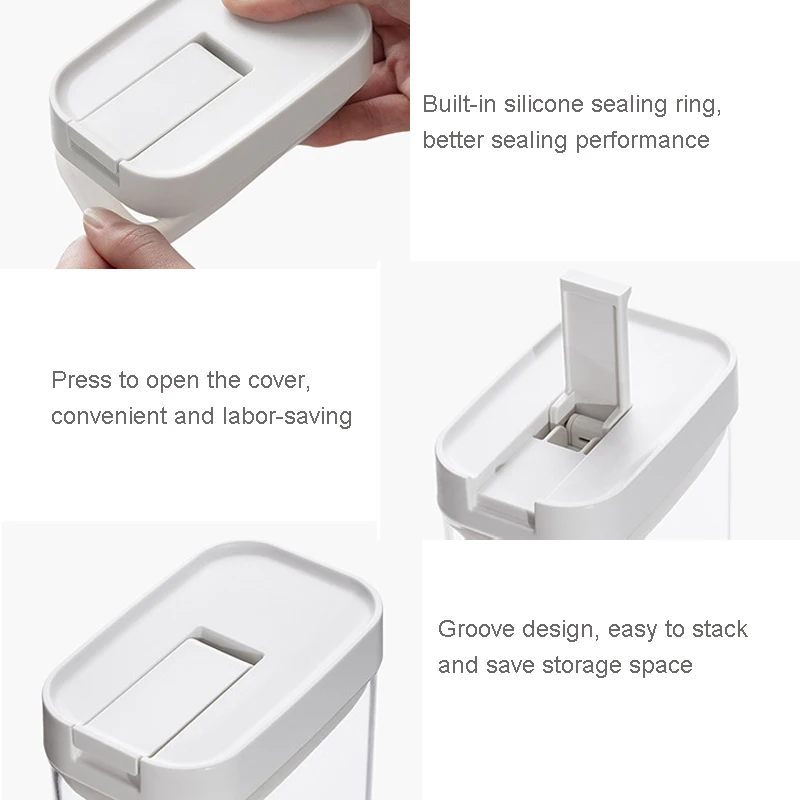 Built-in silicone sealing ring, better sealing performance

Press to open the cover, convenient and labor-saving

Groove design, easy to stack and save storage space