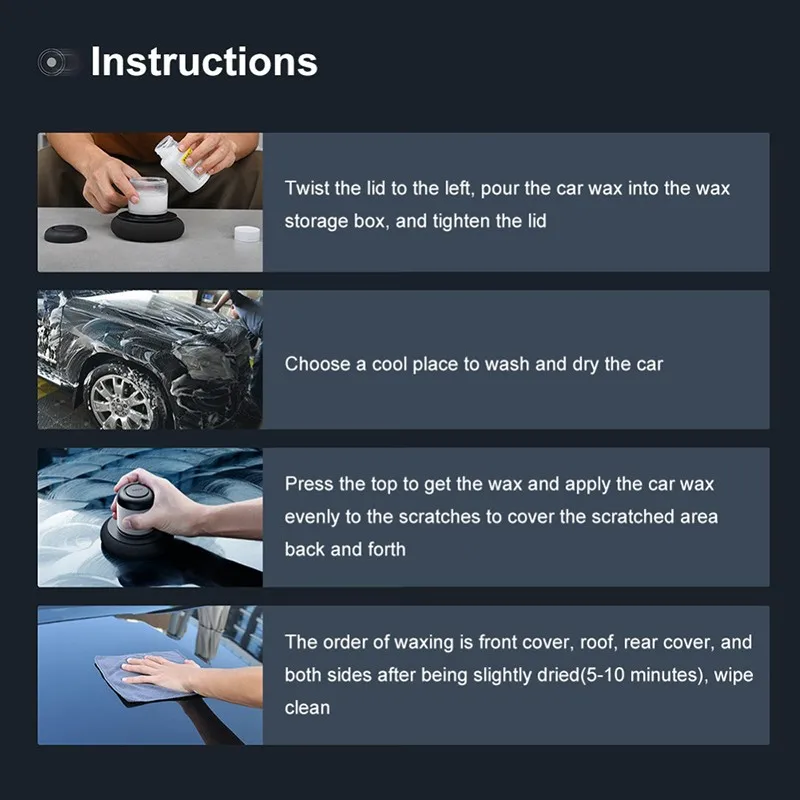 Instructions

Twist the lid to the left, pour the car wax into the wax storage box, and tighten the lid

Choose a cool place to wash and dry the car

Press the top to get the wax and apply the car wax evenly to the scratches to cover the scratched area back and forth

The order of waxing is front cover, roof, rear cover, and both sides after being slightly dried(5-10 minutes), wipe clean