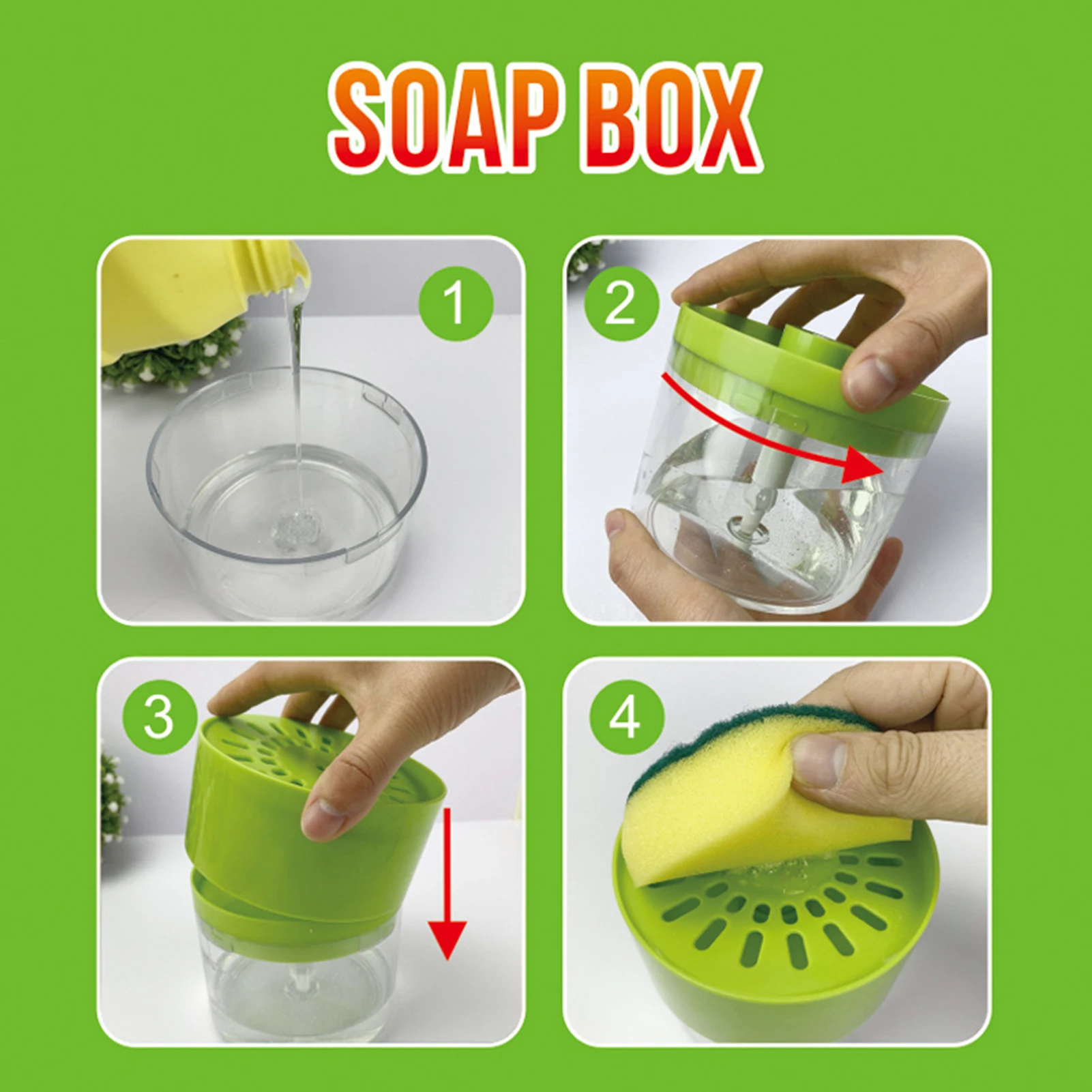 SOAP BOX

1

2

3

4