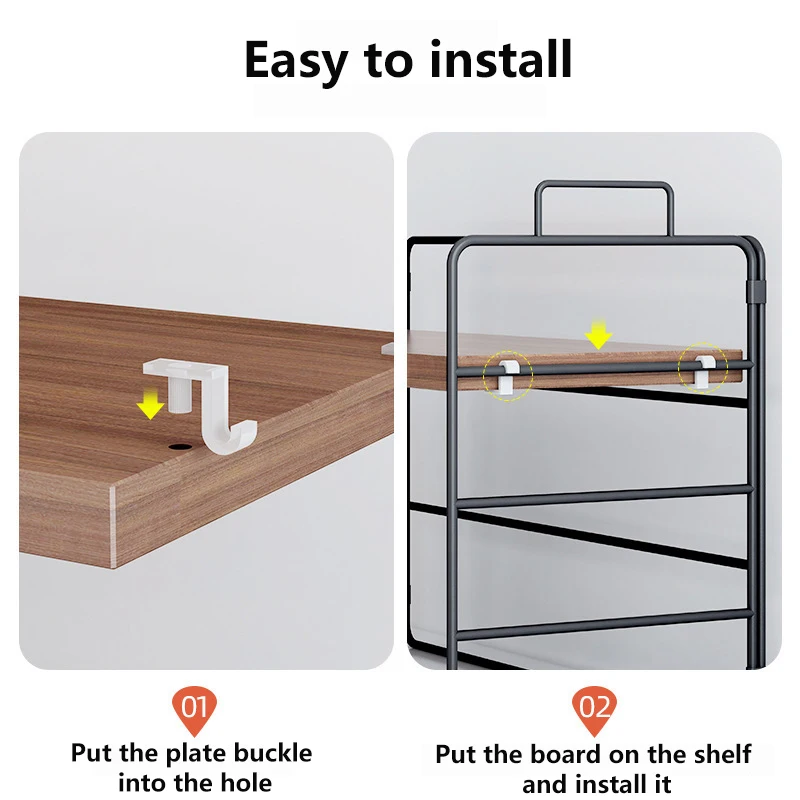 Easy to install

01

Put the plate buckle into the hole

02

Put the board on the shelf and install it