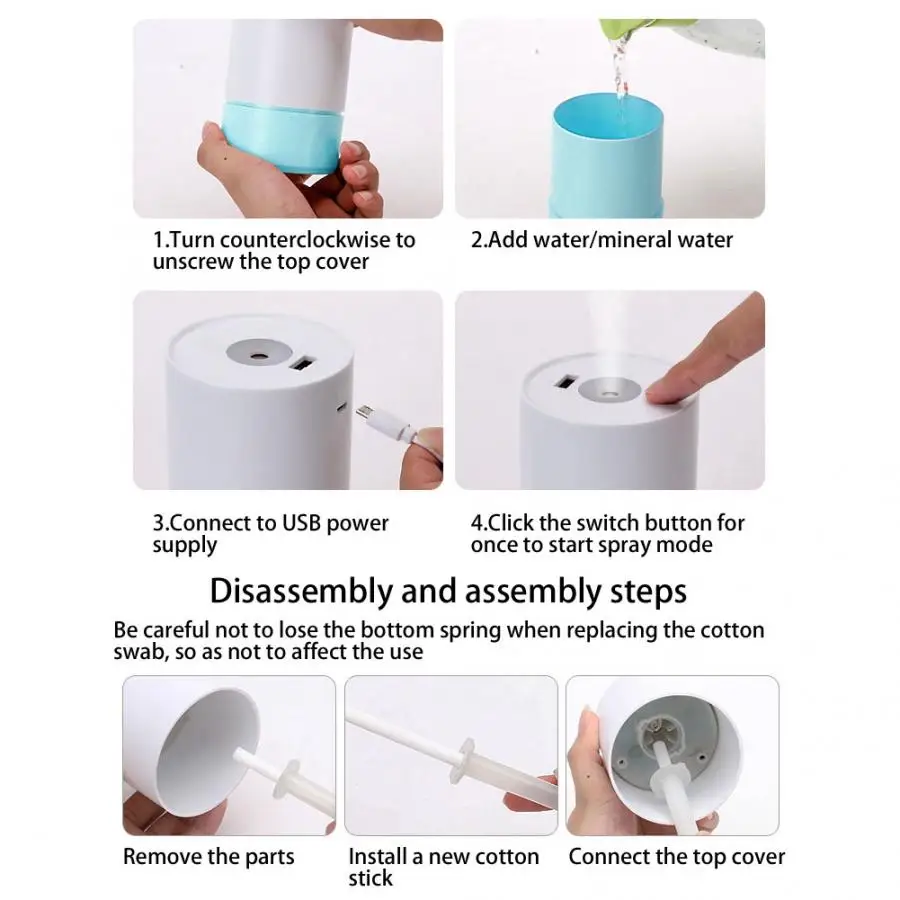 1.Turn counterclockwise to unscrew the top cover

2.Add water/mineral water

3.Connect to USB power supply

4.Click the switch button for once to start spray mode

Disassembly and assembly steps

Be careful not to lose the bottom spring when replacing the cotton swab, so as not to affect the use

Remove the parts

Install a new cotton stick

Connect the top cover