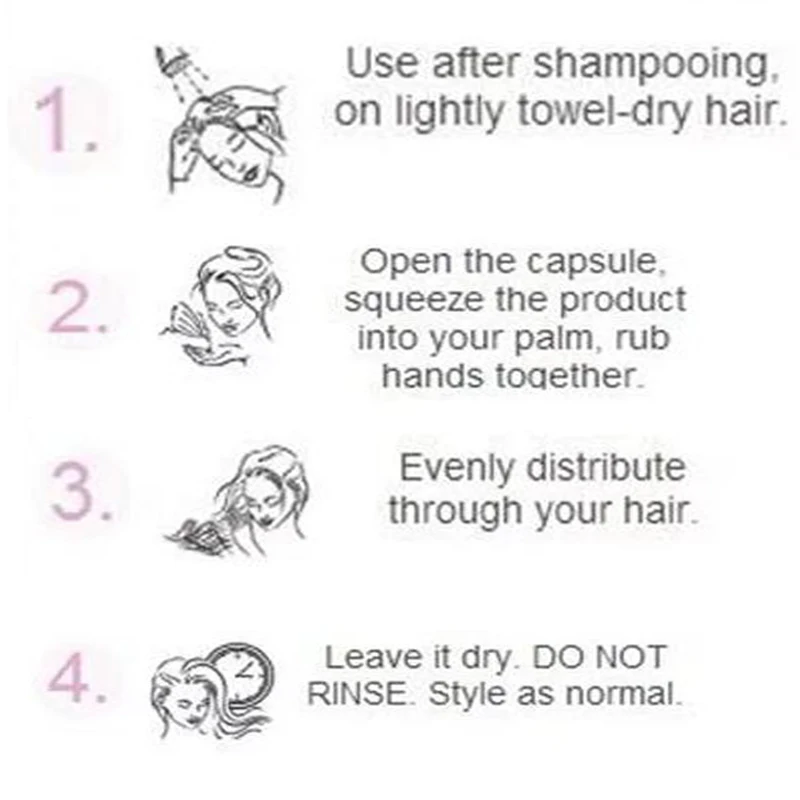 1. Use after shampooing, on lightly towel-dry hair.

2. Open the capsule, squeeze the product into your palm, rub hands together.

3. Evenly distribute through your hair.

4. Leave it dry. DO NOT RINSE. Style as normal.