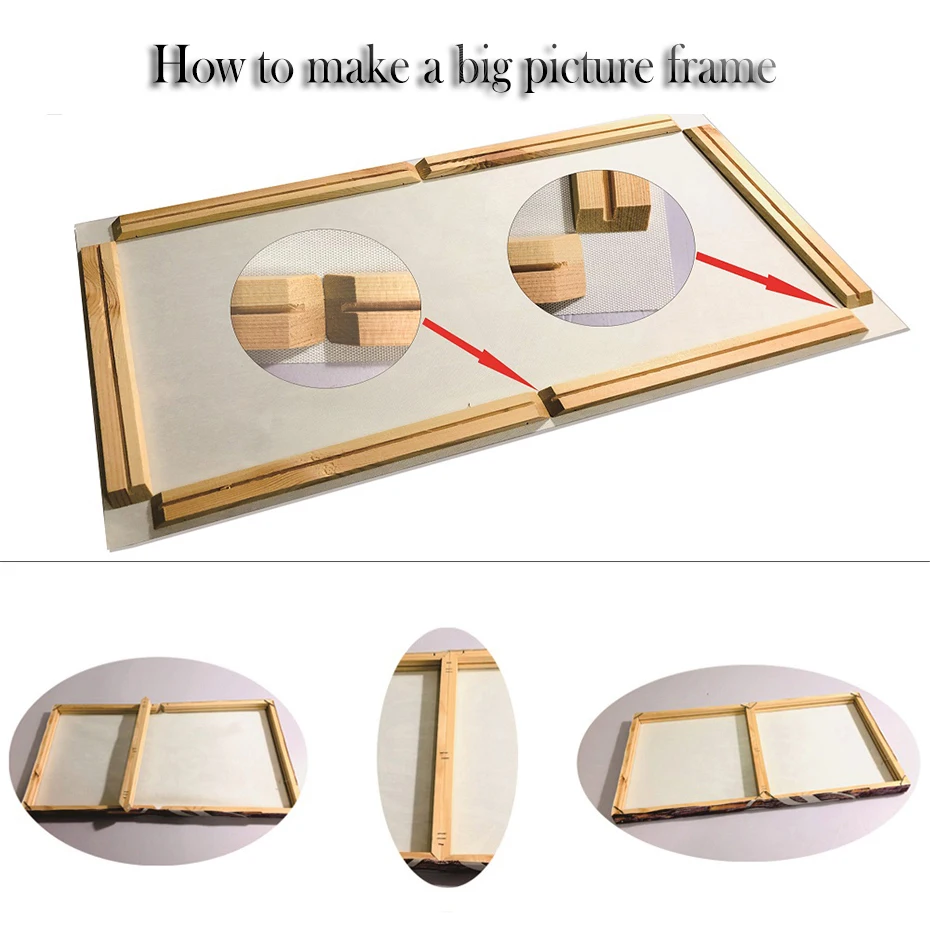 How to make a big picture frame